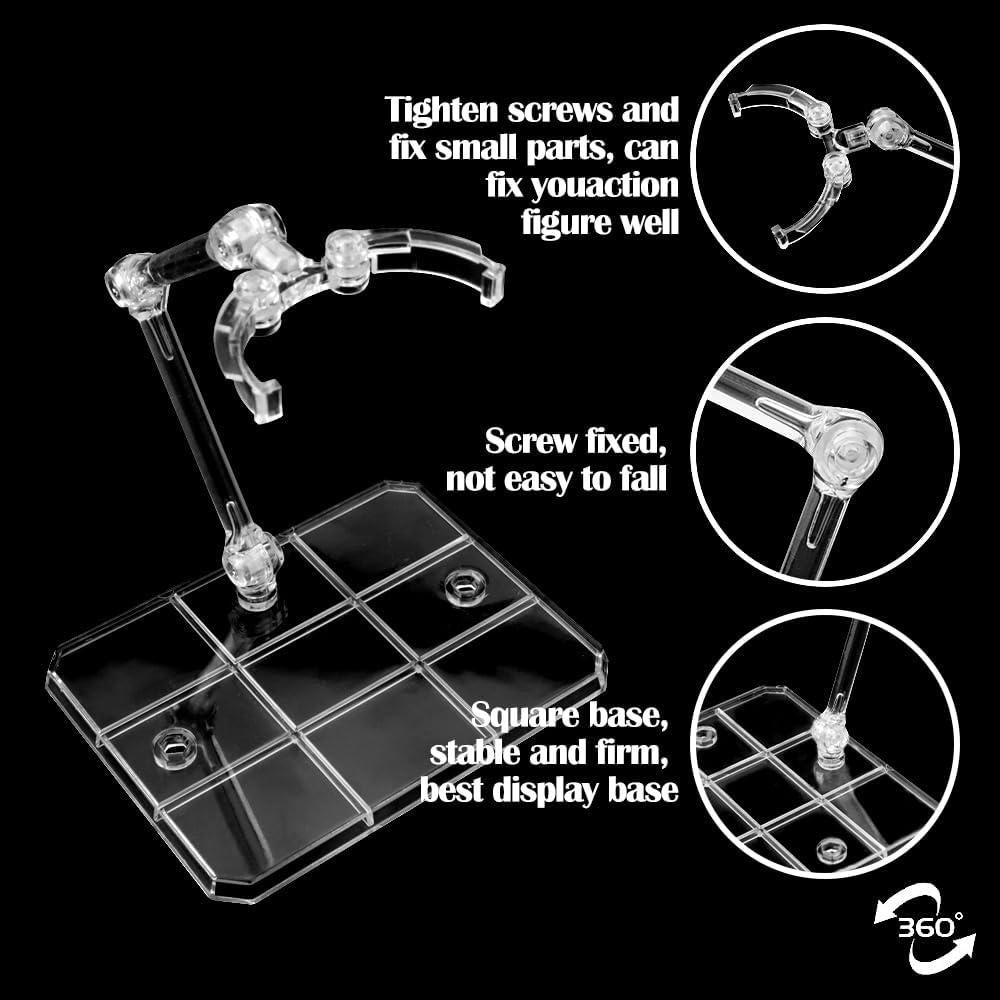 Tighten screws and fix small parts, can fix youaction figure well

Screw fixed, not easy to fall

Square base, stable and firm, best display base

360°