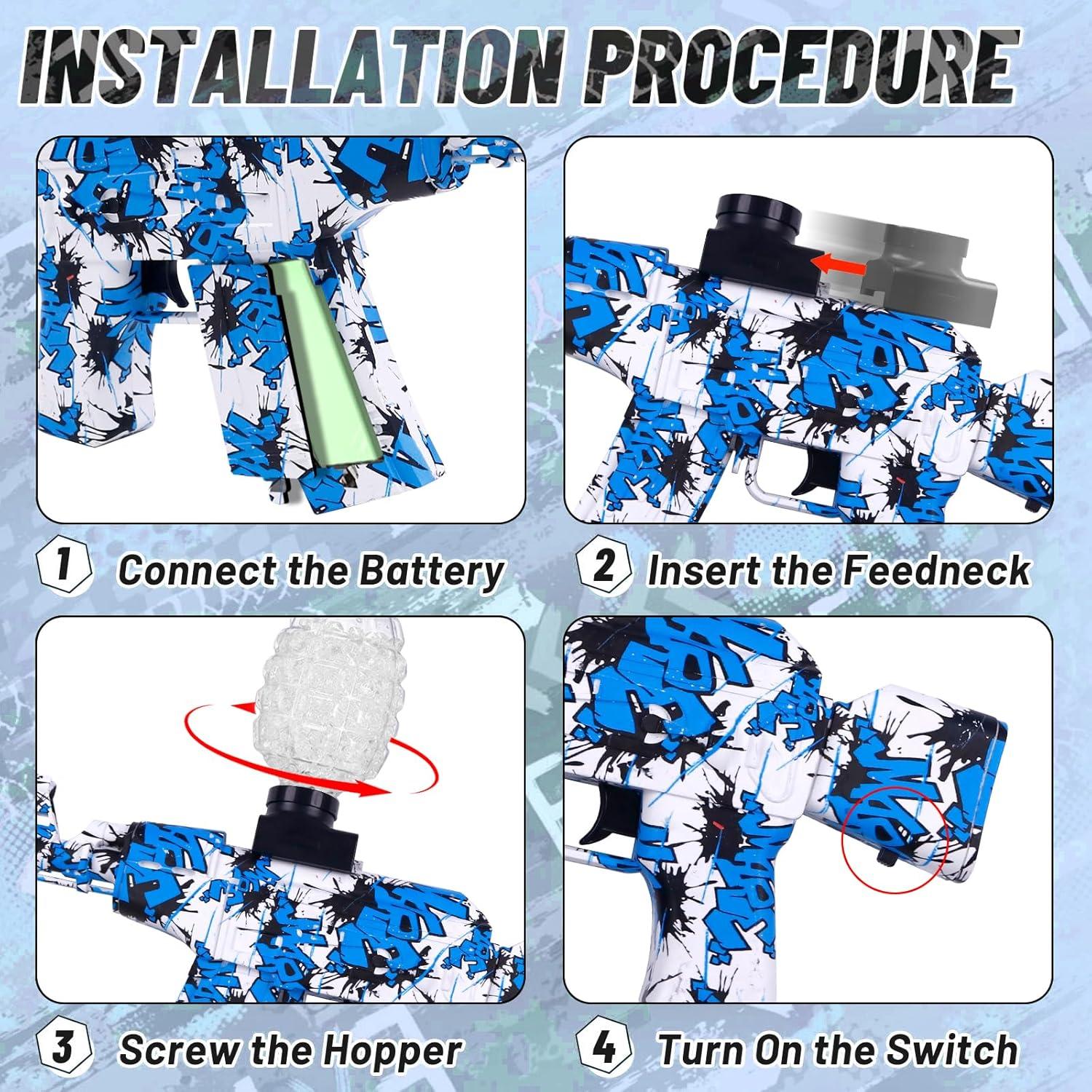 INSTALLATION PROCEDURE

1 Connect the Battery

2 Insert the Feedneck

3 Screw the Hopper

4 Turn On the Switch