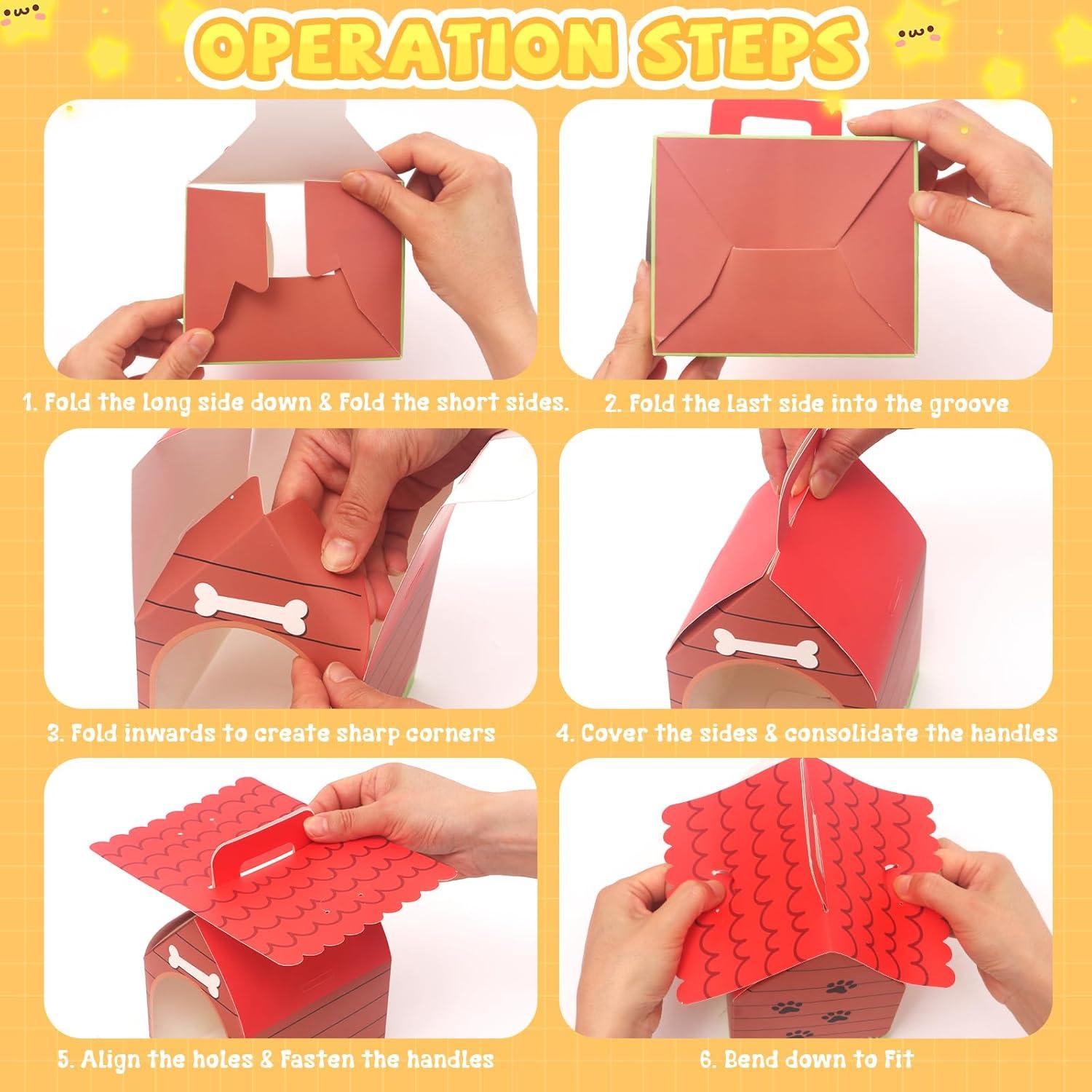 OPERATION STEPS

1. Fold the long side down & Fold the short sides.

2. Fold the last side into the groove

3. Fold inwards to create sharp corners

4. Cover the sides & consolidate the handles

5. Align the holes & Fasten the handles

6. Bend down to Fit