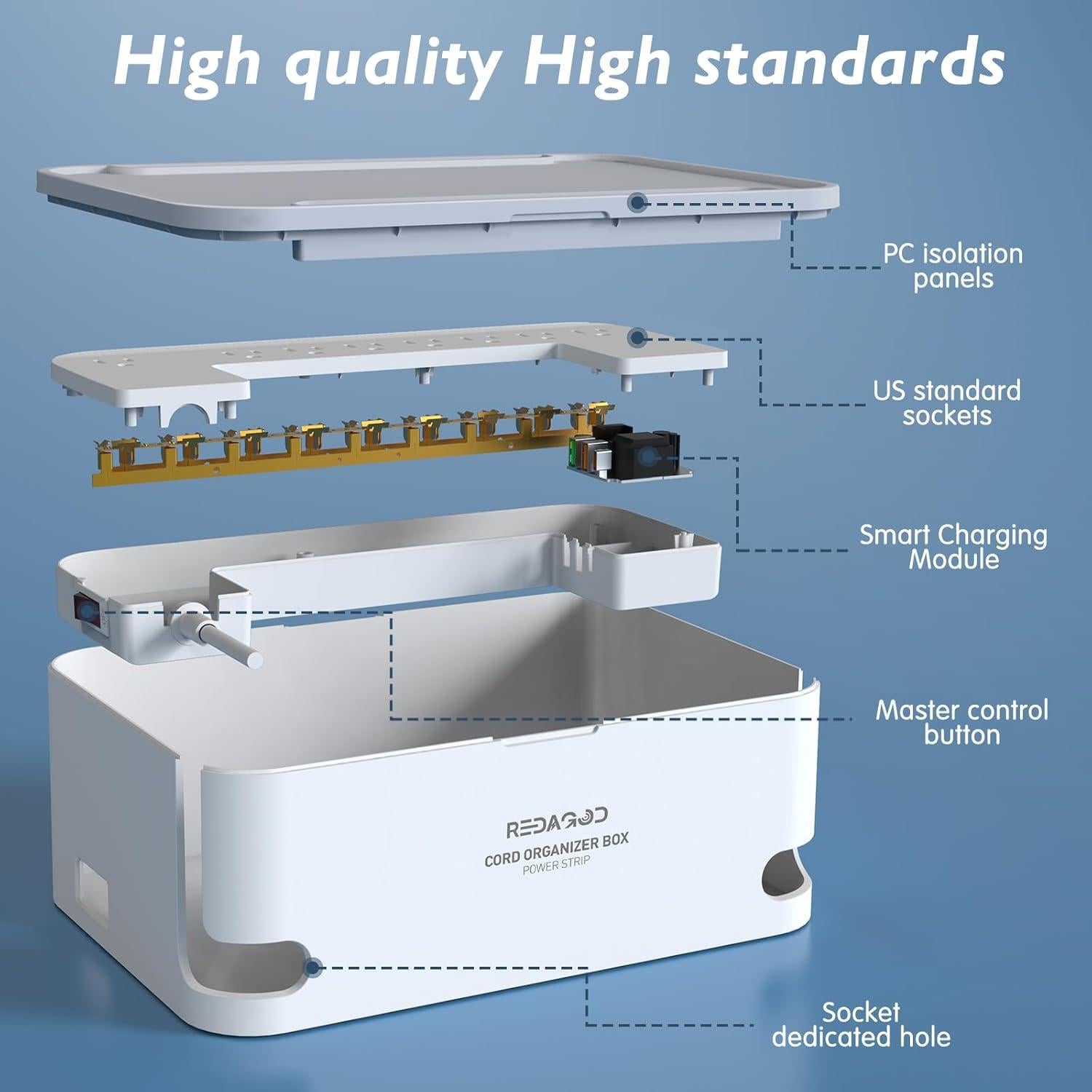 High quality High standards

PC isolation panels

US standard sockets

Smart Charging Module

Master control button

REDAGOD
CORD ORGANIZER BOX
POWER STRIP

Socket dedicated hole