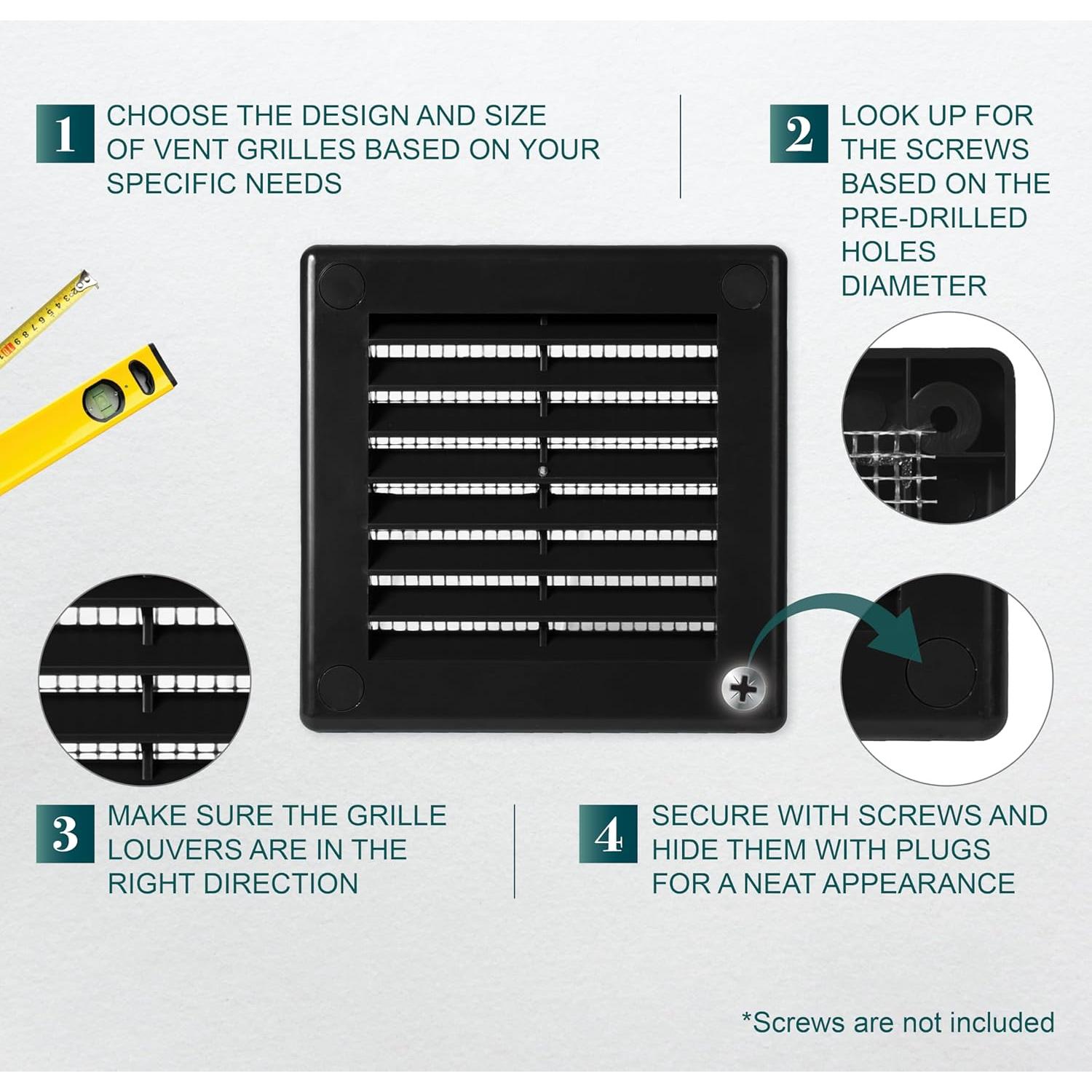 1 CHOOSE THE DESIGN AND SIZE OF VENT GRILLES BASED ON YOUR SPECIFIC NEEDS

2 LOOK UP FOR THE SCREWS BASED ON THE PRE-DRILLED HOLES DIAMETER

3 MAKE SURE THE GRILLE LOUVERS ARE IN THE RIGHT DIRECTION

4 SECURE WITH SCREWS AND HIDE THEM WITH PLUGS FOR A NEAT APPEARANCE

*Screws are not included