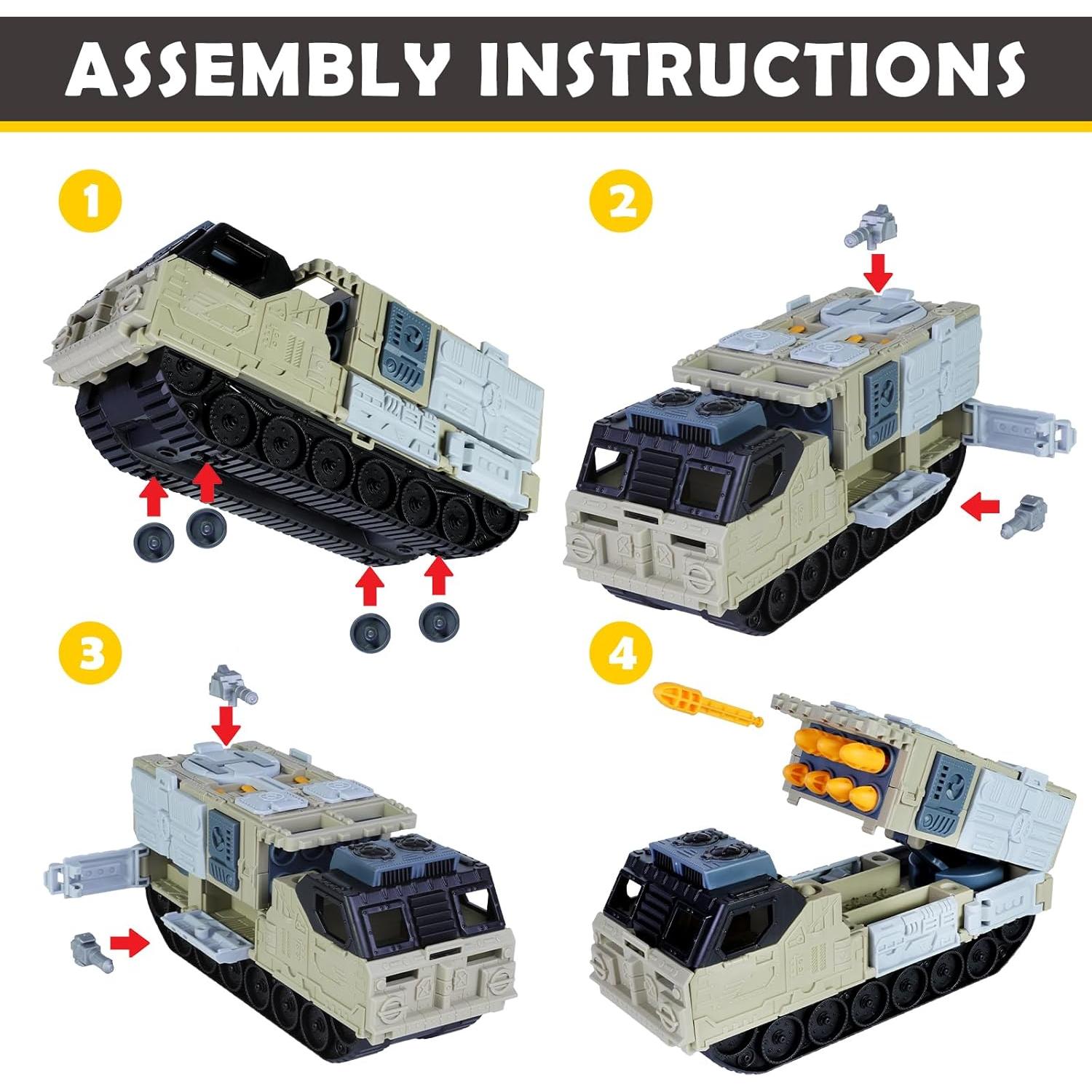 ASSEMBLY INSTRUCTIONS

1

2

3

4