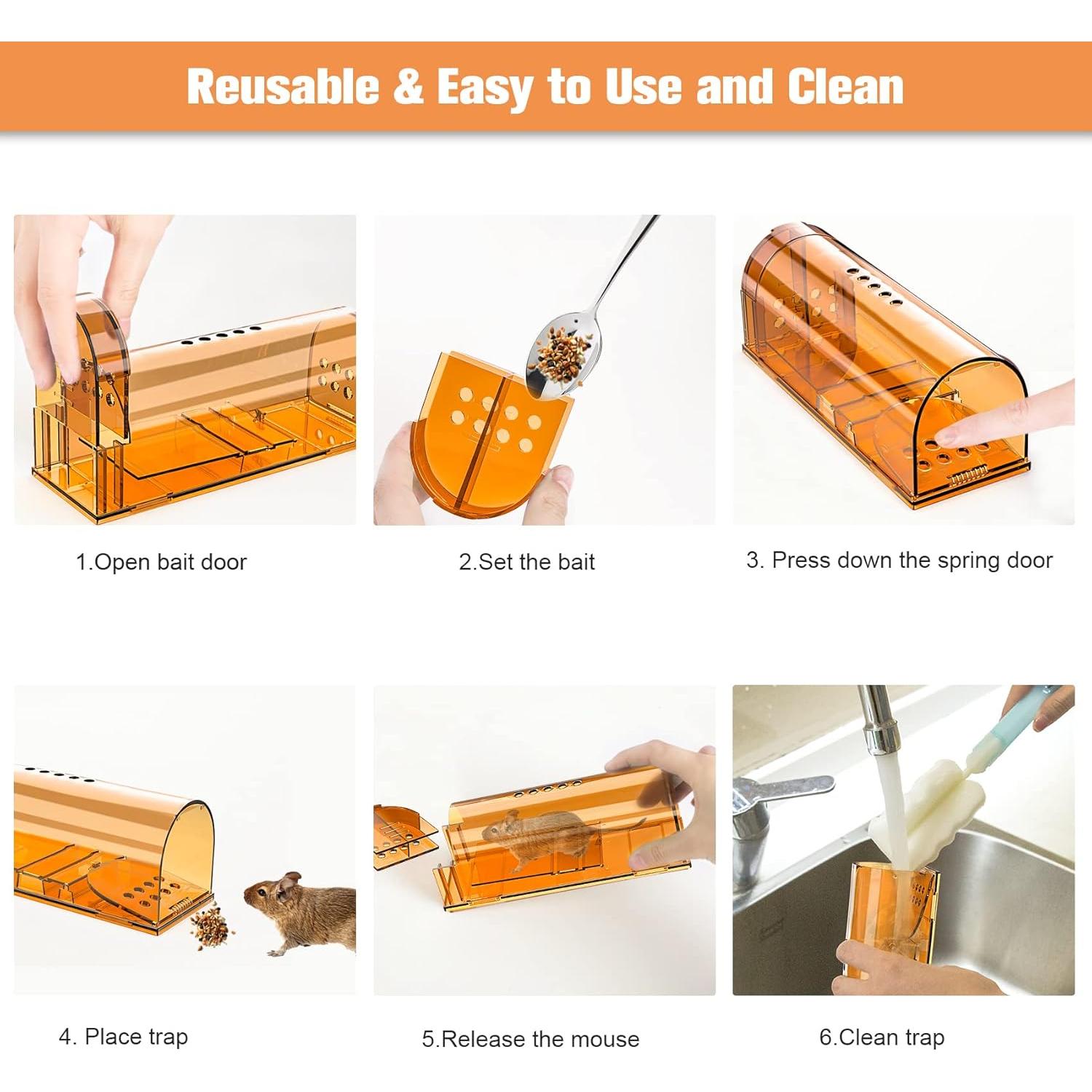 Reusable & Easy to Use and Clean

1.Open bait door

2.Set the bait

3. Press down the spring door

4. Place trap

5.Release the mouse

6.Clean trap