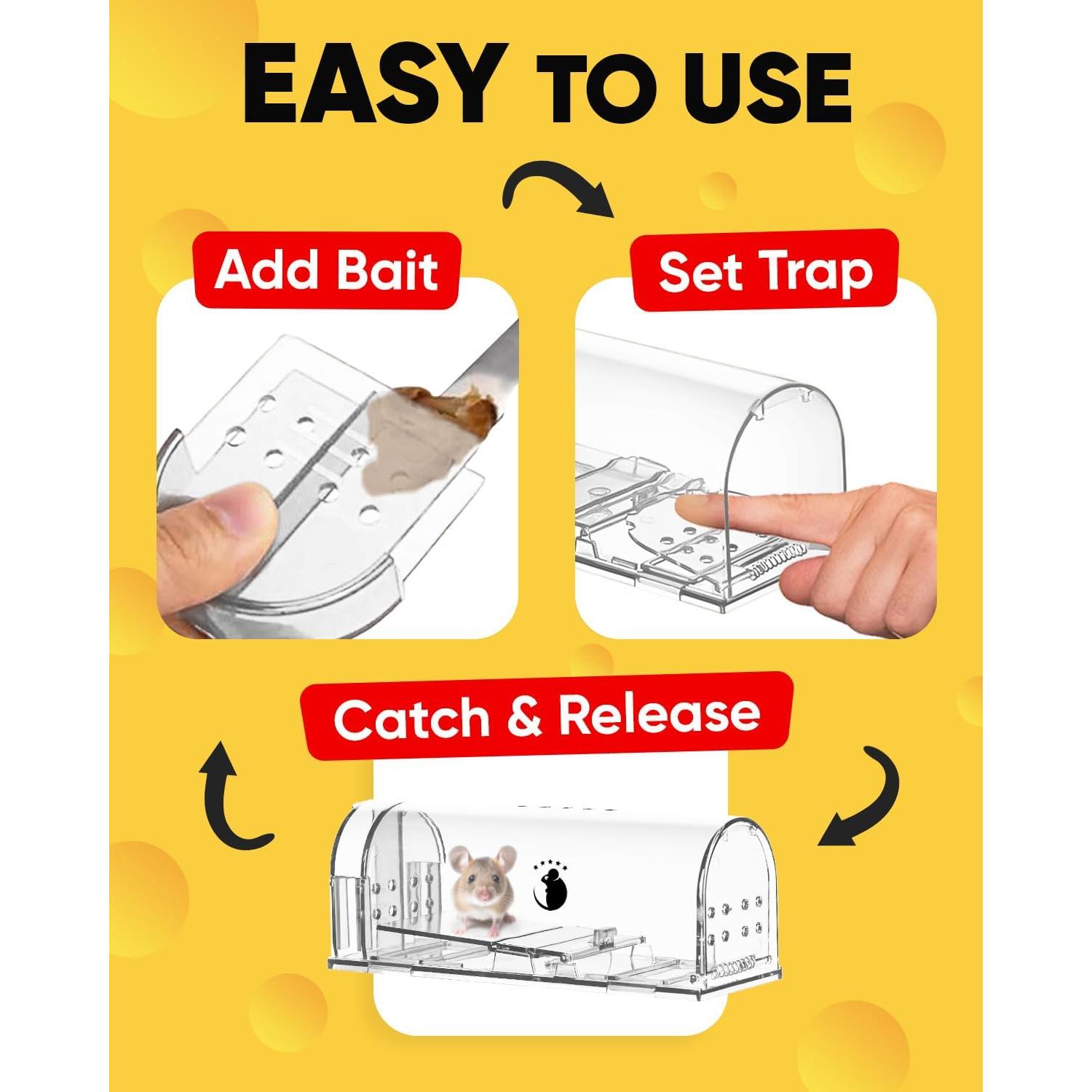 EASY TO USE

Add Bait

Set Trap

Catch & Release