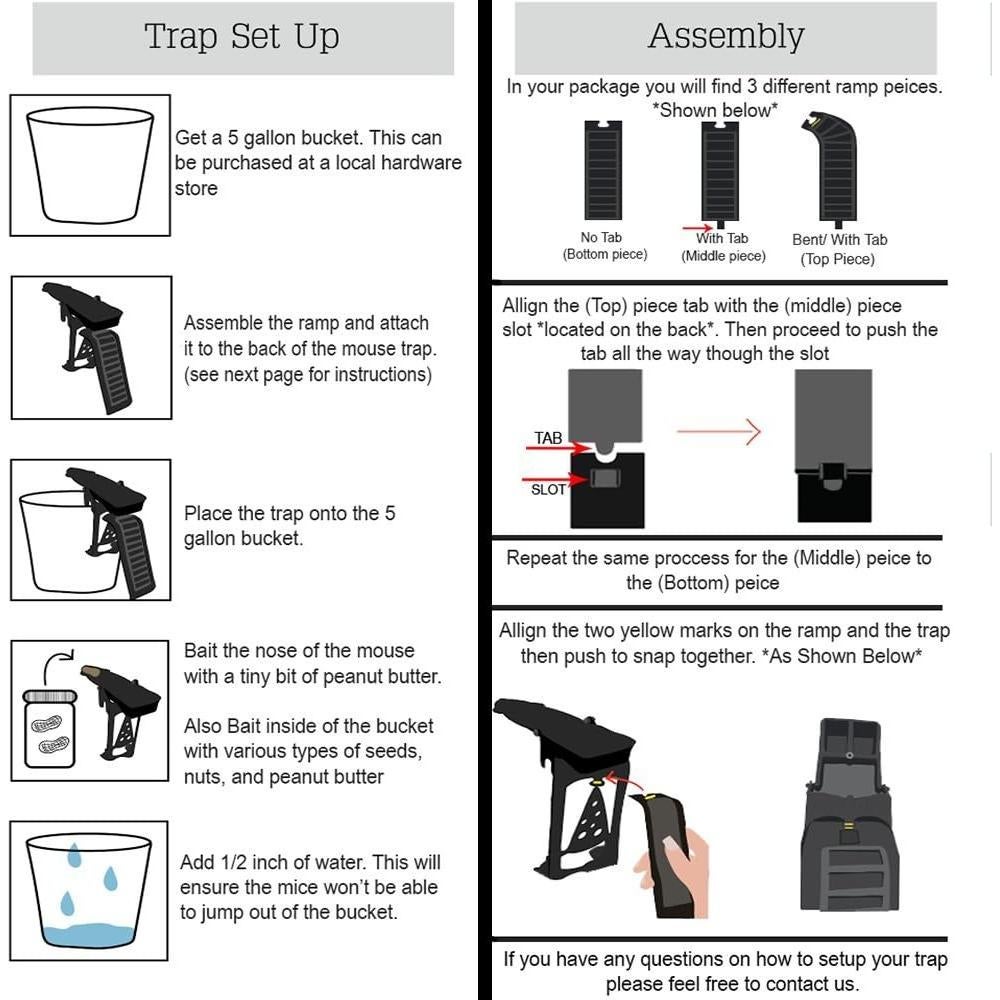 Trap Set Up

Get a 5 gallon bucket. This can be purchased at a local hardware store

Assemble the ramp and attach it to the back of the mouse trap. (see next page for instructions)

Place the trap onto the 5 gallon bucket.

Bait the nose of the mouse with a tiny bit of peanut butter.

Also Bait inside of the bucket with various types of seeds, nuts, and peanut butter

Add 1/2 inch of water. This will ensure the mice won't be able to jump out of the bucket.

Assembly

In your package you will find 3 different ramp peices. *Shown below*

No Tab (Bottom piece)

With Tab (Middle piece)

Bent/ With Tab (Top Piece)

Allign the (Top) piece tab with the (middle) piece slot *located on the back*. Then proceed to push the tab all the way though the slot

TAB

SLOT

Repeat the same proccess for the (Middle) peice to the (Bottom) peice

Allign the two yellow marks on the ramp and the trap then push to snap together. *As Shown Below*

If you have any questions on how to setup your trap please feel free to contact us.