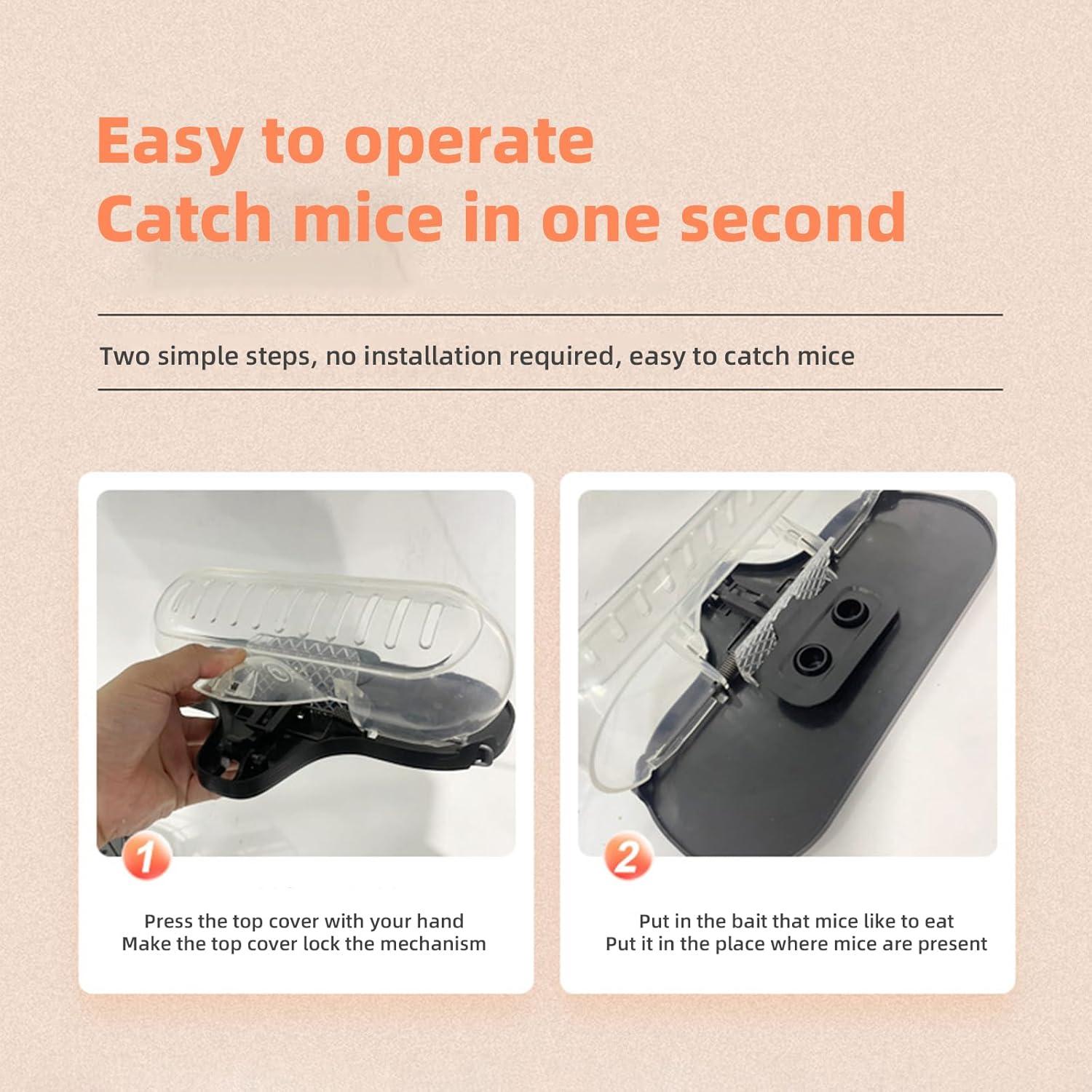 Easy to operate
Catch mice in one second

Two simple steps, no installation required, easy to catch mice

1

Press the top cover with your hand
Make the top cover lock the mechanism

2

Put in the bait that mice like to eat
Put it in the place where mice are present