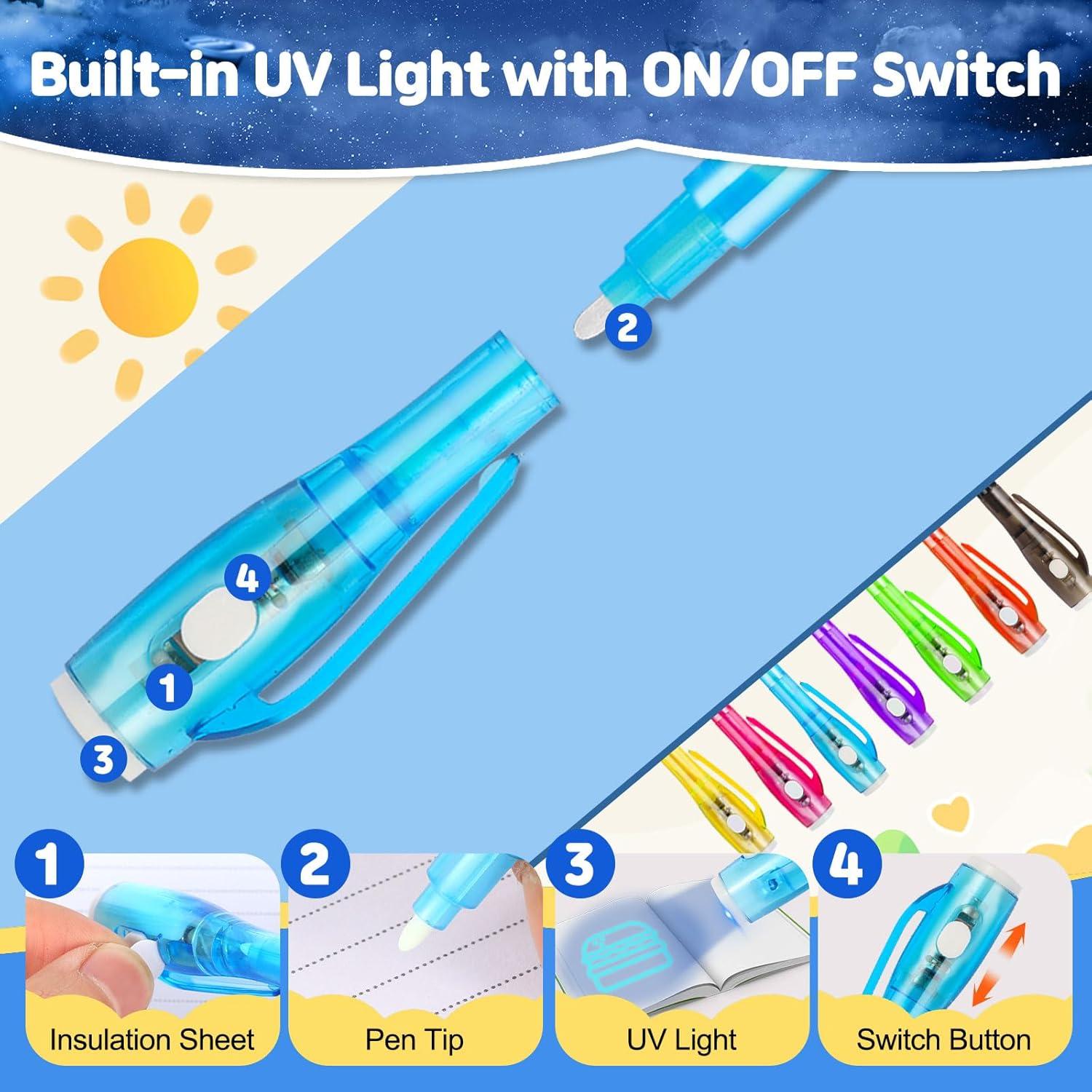 Built-in UV Light with ON/OFF Switch

2

4

1

3

1
Insulation Sheet

2
Pen Tip

3
UV Light

4
Switch Button