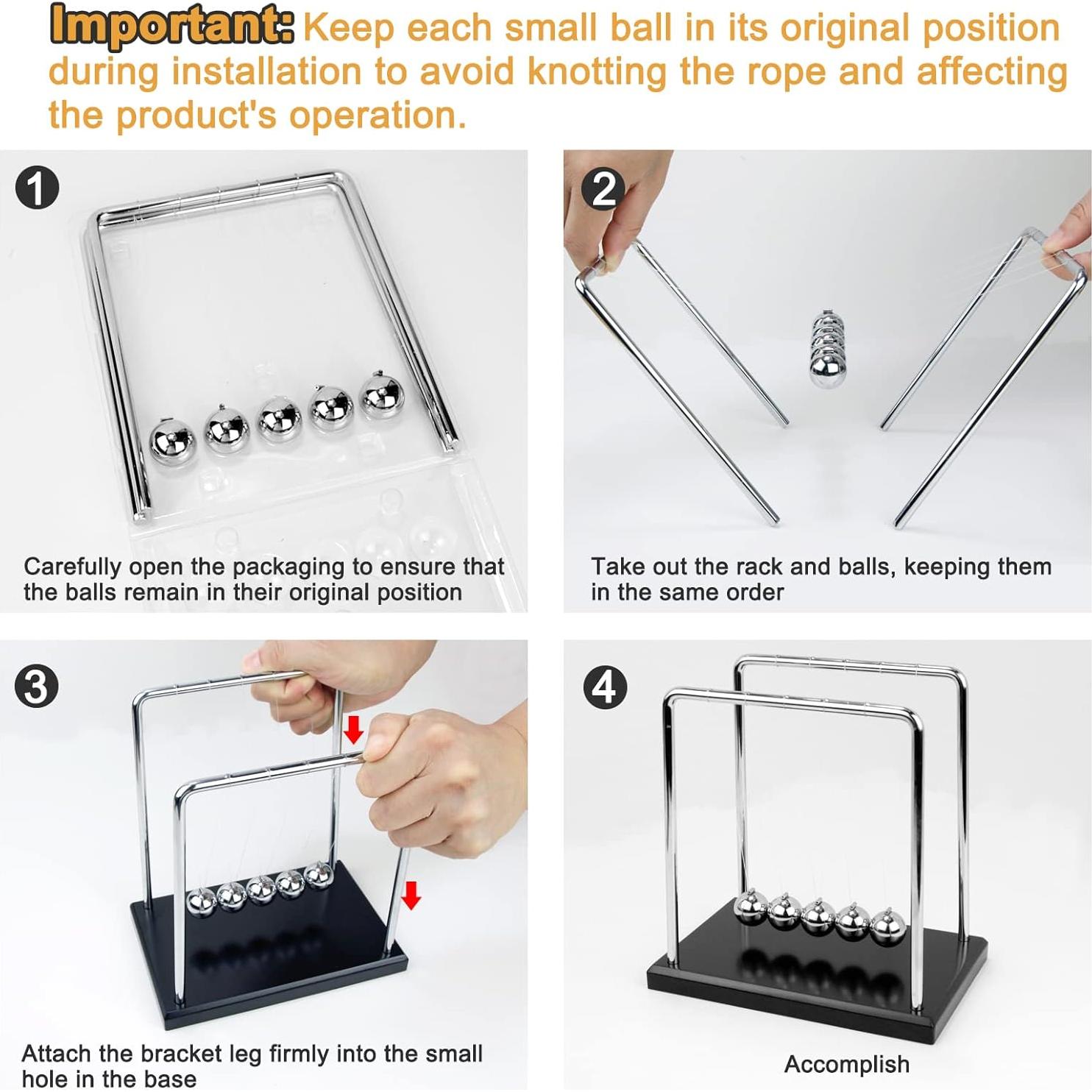 Important: Keep each small ball in its original position during installation to avoid knotting the rope and affecting the product's operation.

1

Carefully open the packaging to ensure that the balls remain in their original position

2

Take out the rack and balls, keeping them in the same order

3

Attach the bracket leg firmly into the small hole in the base

4

Accomplish