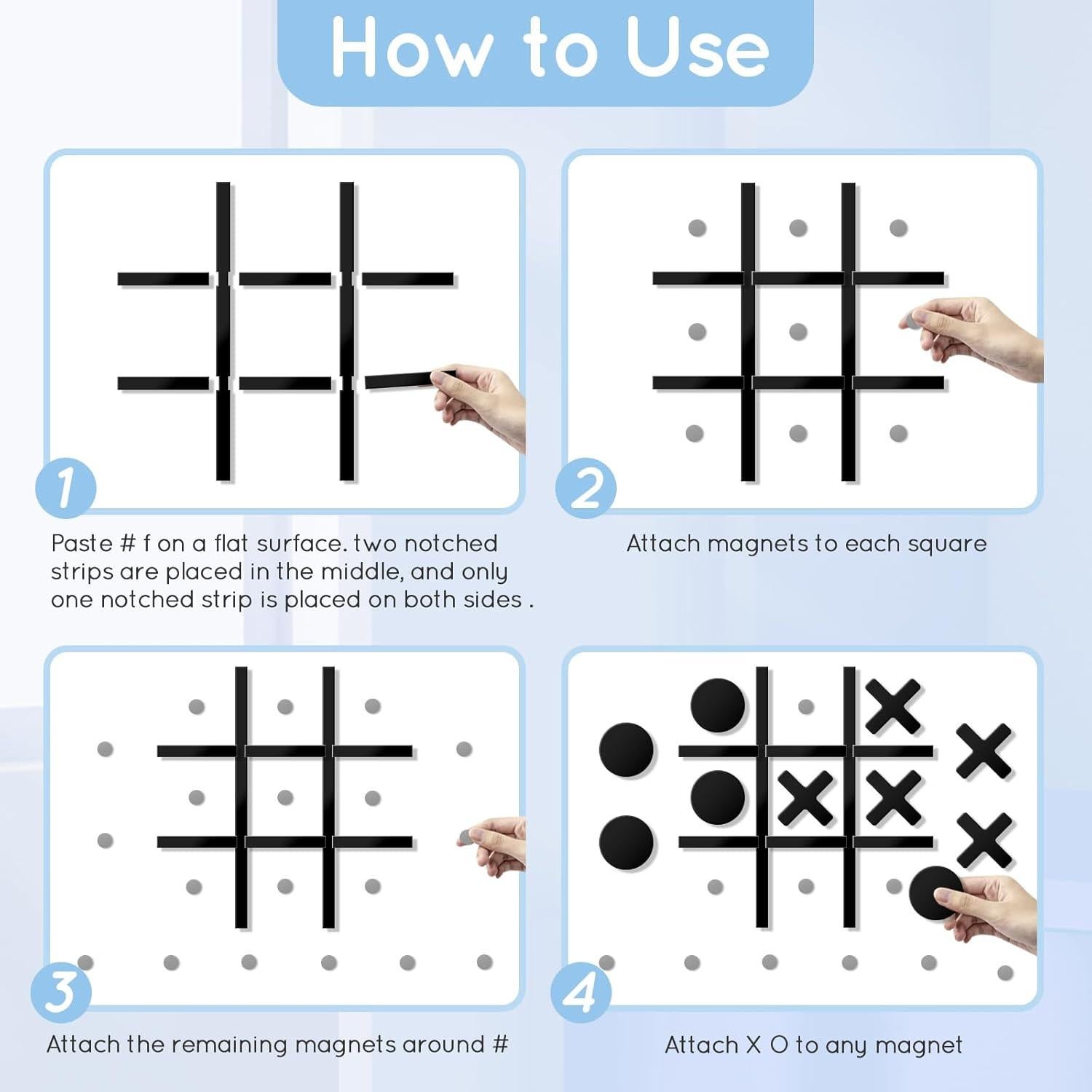 How to Use

1

Paste # f on a flat surface. two notched strips are placed in the middle, and only one notched strip is placed on both sides .

2

Attach magnets to each square

3

Attach the remaining magnets around #

4

Attach X O to any magnet