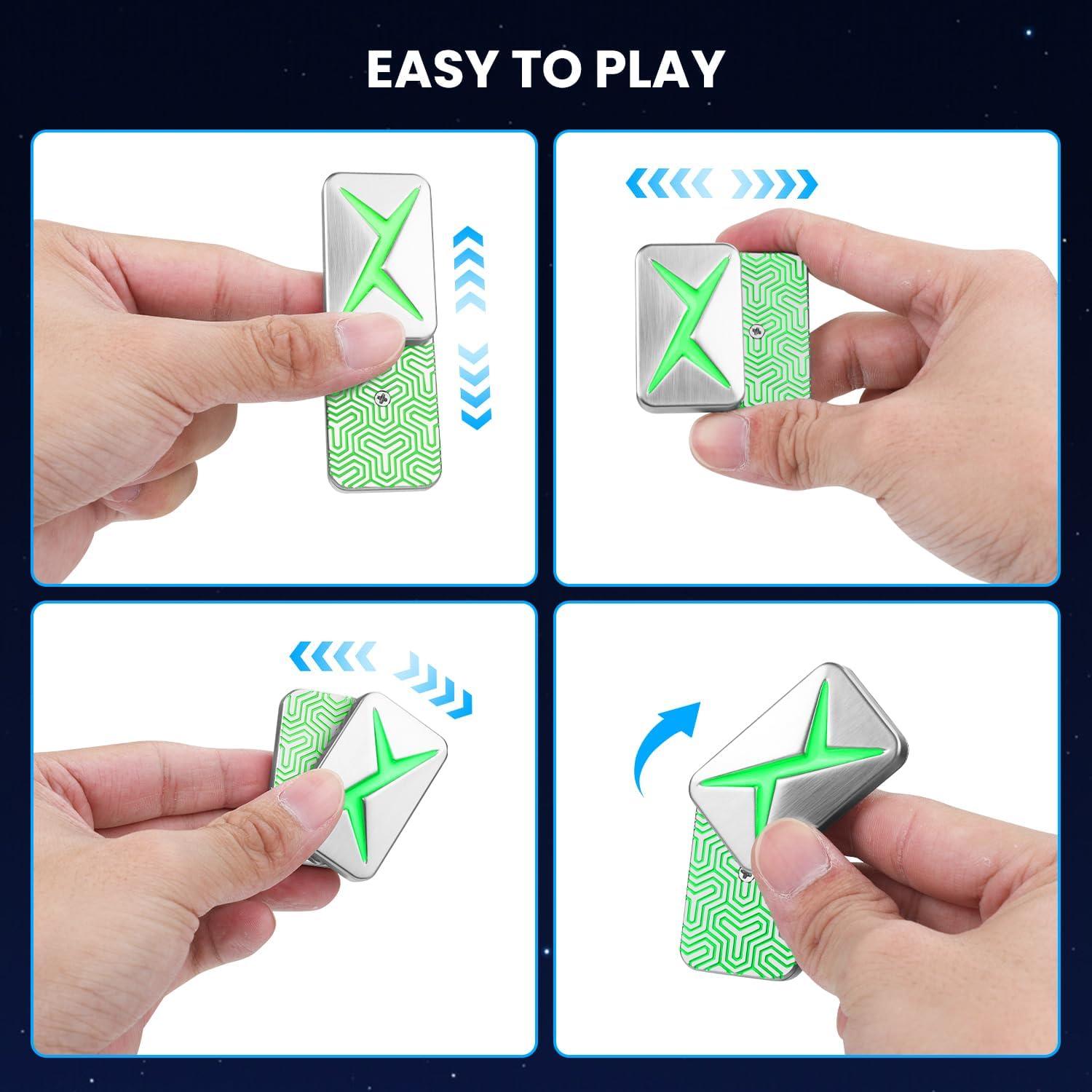 EASY TO PLAY