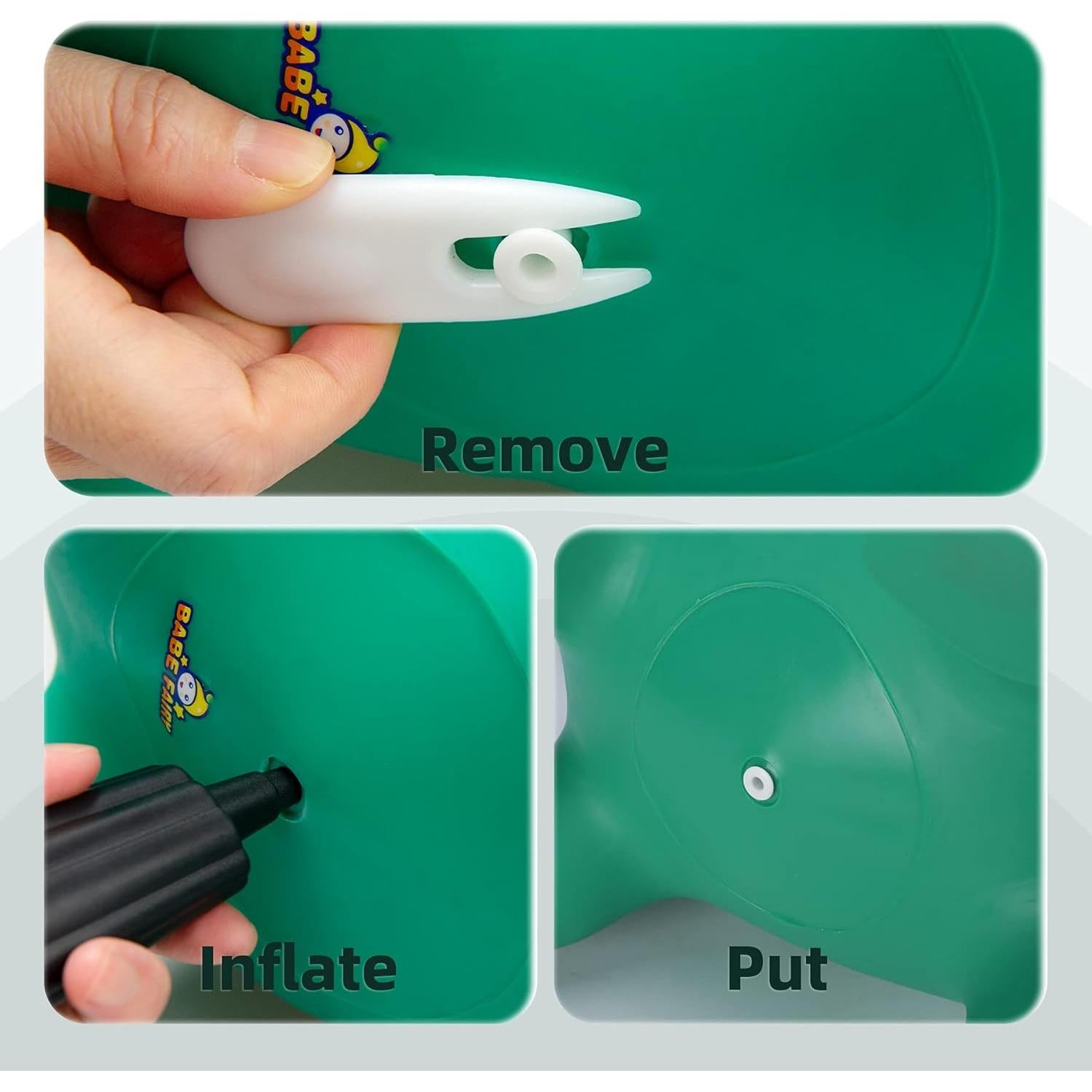 BABE

Remove

BABE FAIRY

Inflate

Put