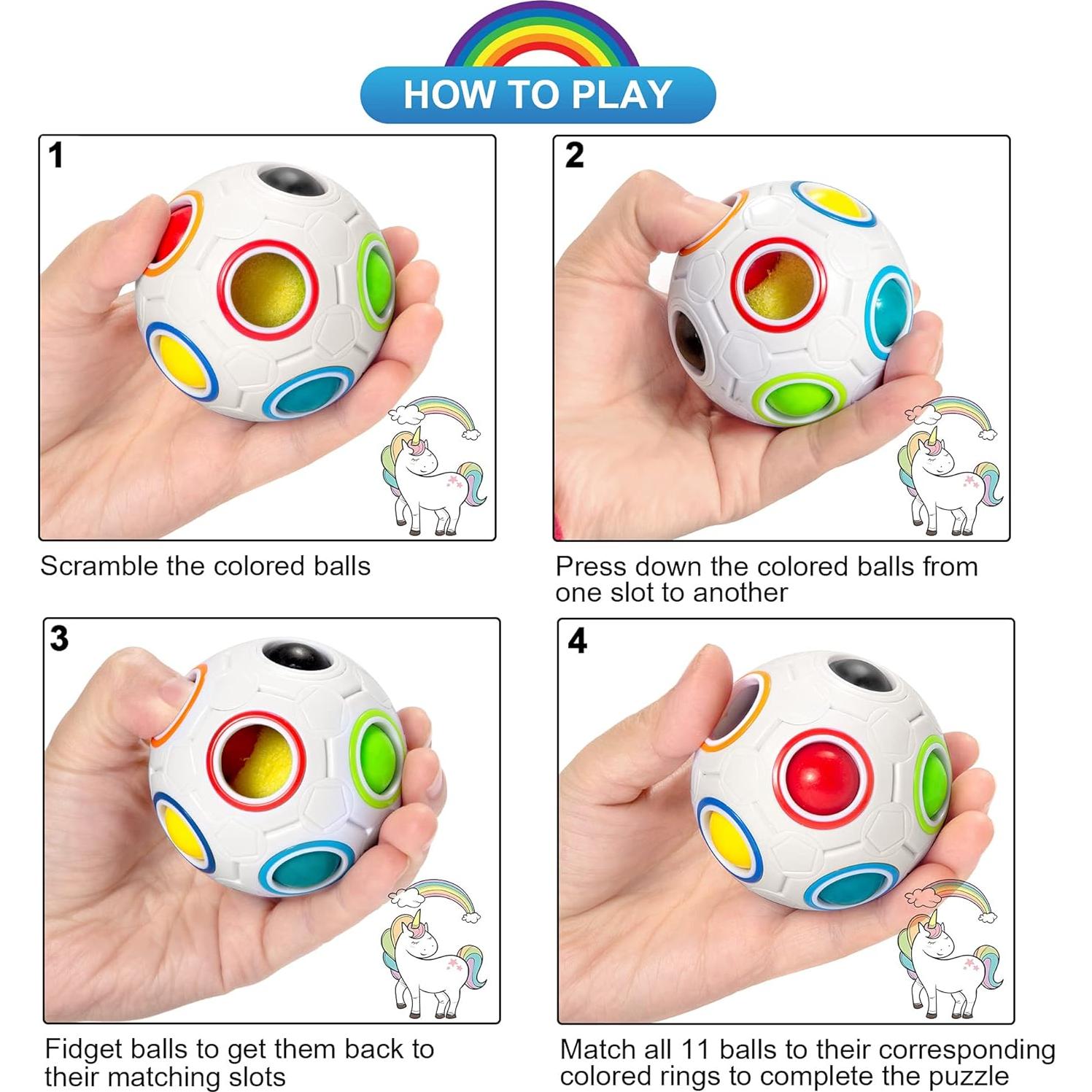 HOW TO PLAY

1

Scramble the colored balls

2

Press down the colored balls from one slot to another

3

Fidget balls to get them back to their matching slots

4

Match all 11 balls to their corresponding colored rings to complete the puzzle