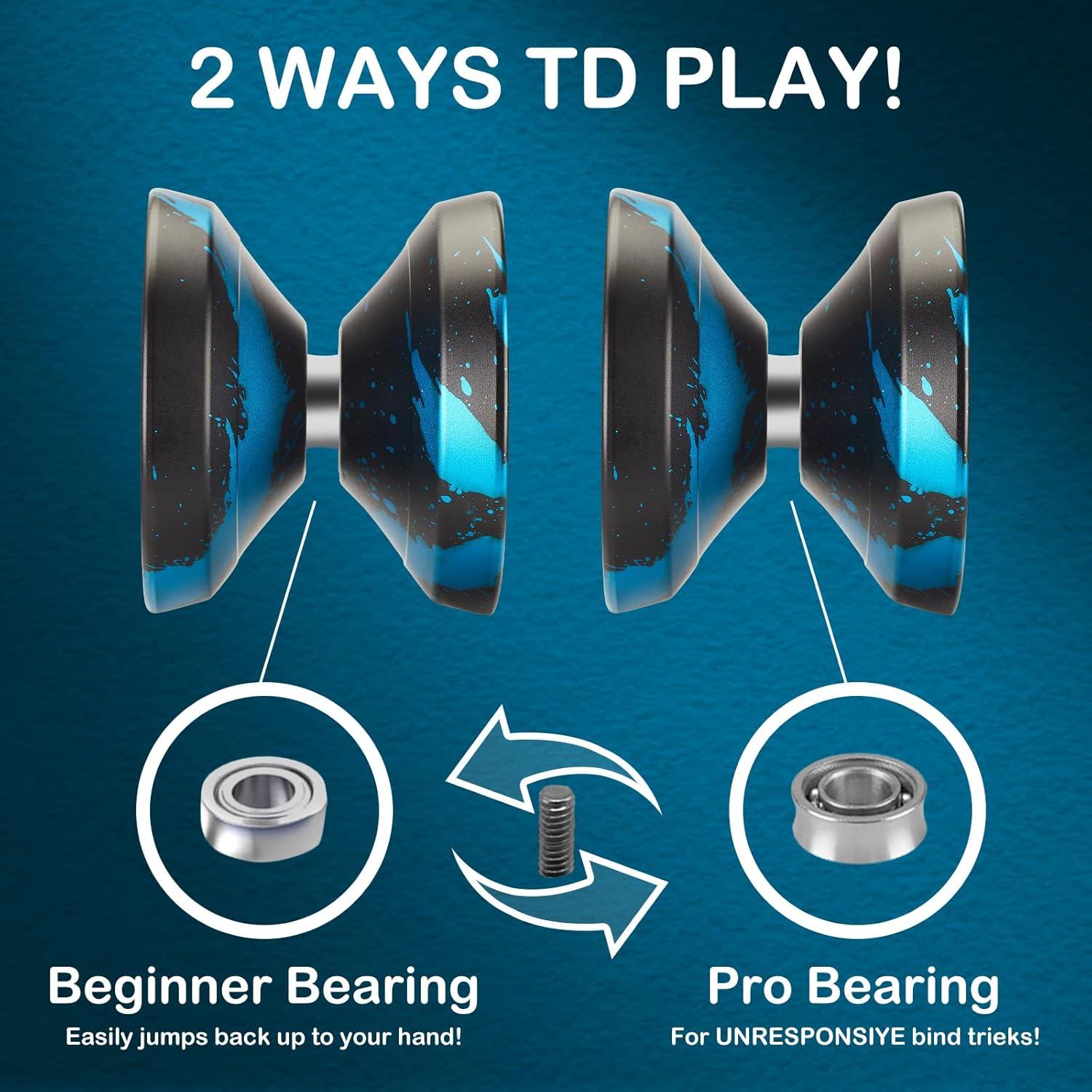 2 WAYS TD PLAY!

Beginner Bearing
Easily jumps back up to your hand!

Pro Bearing
For UNRESPONSIYE bind trieks!