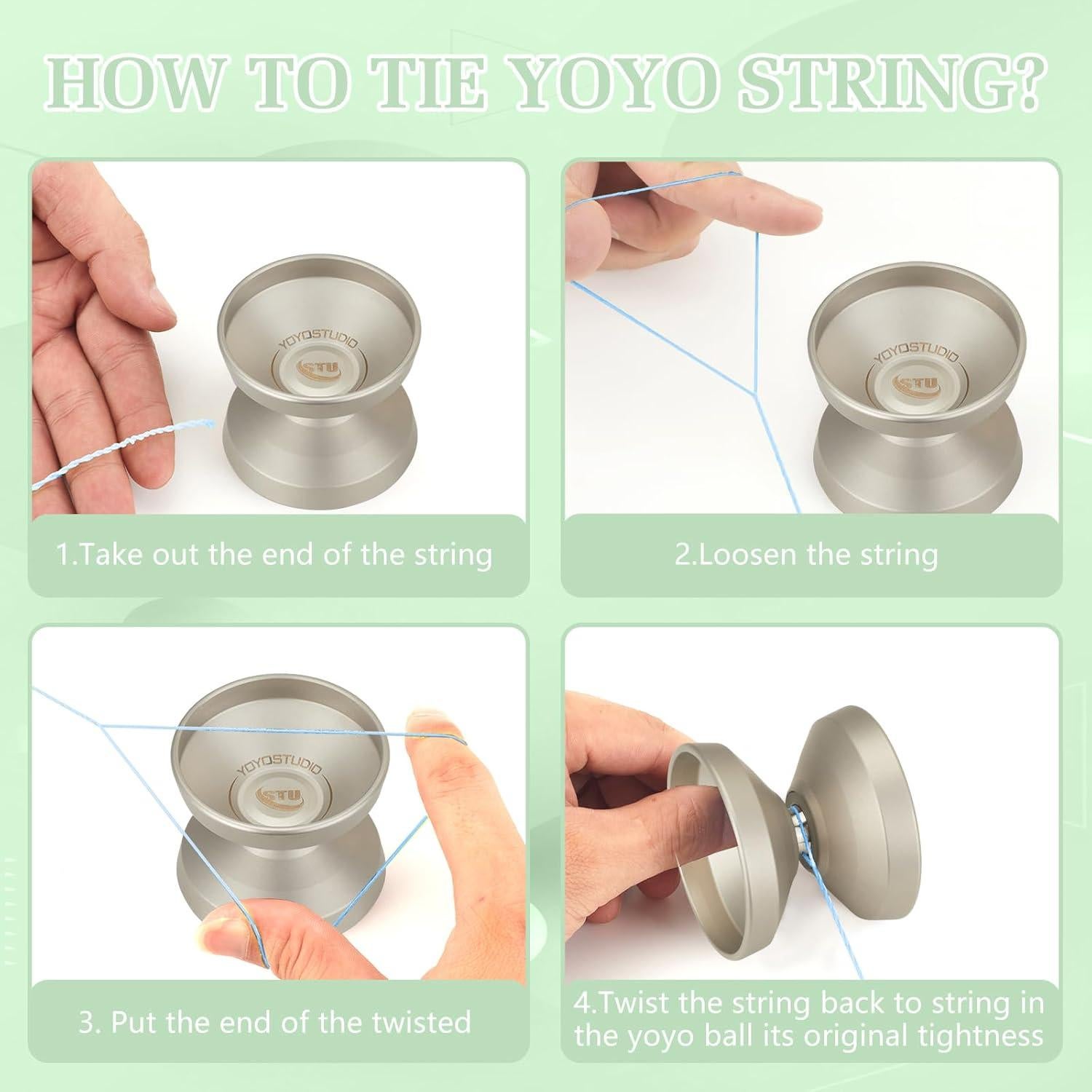 HOW TO TIE YOYO STRING?

YOYOSTUDIO
STU

1.Take out the end of the string

YOYOSTUDIO
STU

2.Loosen the string

YOYOSTUDIO
STU

3. Put the end of the twisted

4.Twist the string back to string in the yoyo ball its original tightness