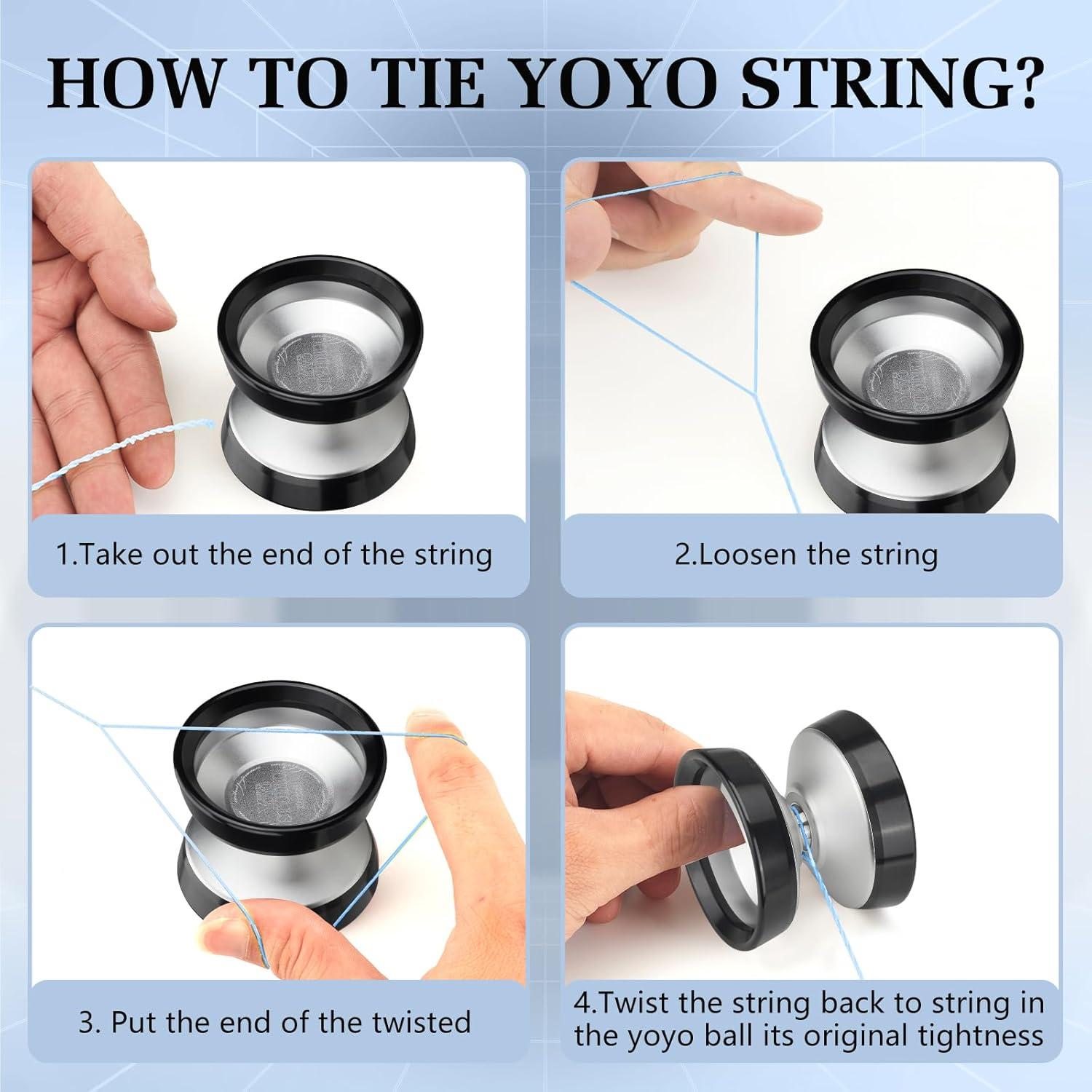 HOW TO TIE YOYO STRING?

1.Take out the end of the string

2.Loosen the string

3. Put the end of the twisted

4.Twist the string back to string in the yoyo ball its original tightness