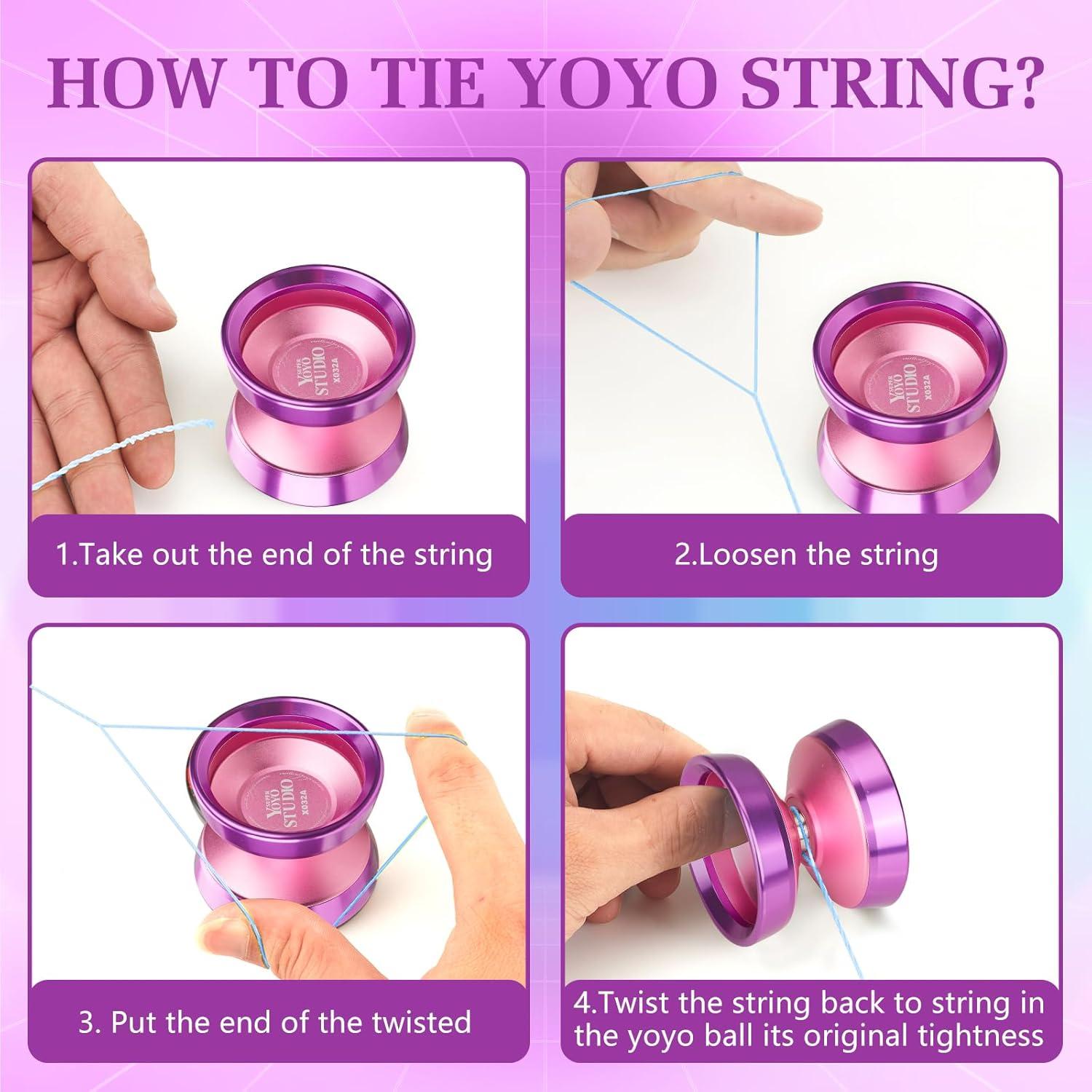 HOW TO TIE YOYO STRING?

SUPER YOYO STUDIO X032A

1.Take out the end of the string

SUPER YOYO STUDIO X032A

2.Loosen the string

SUPER YOYO STUDIO X032A

3. Put the end of the twisted

4.Twist the string back to string in the yoyo ball its original tightness