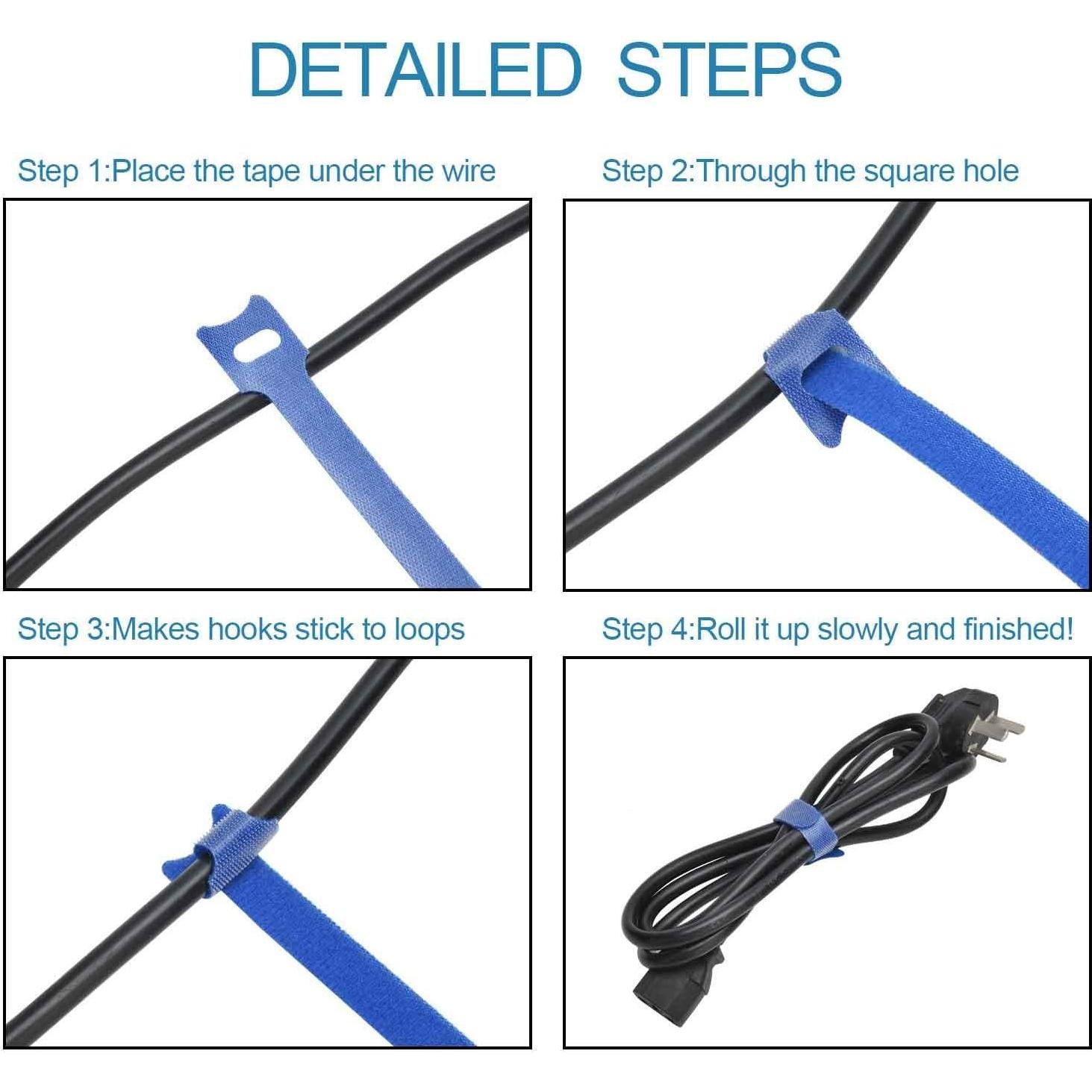 DETAILED STEPS

Step 1:Place the tape under the wire

Step 2:Through the square hole

Step 3:Makes hooks stick to loops

Step 4:Roll it up slowly and finished!