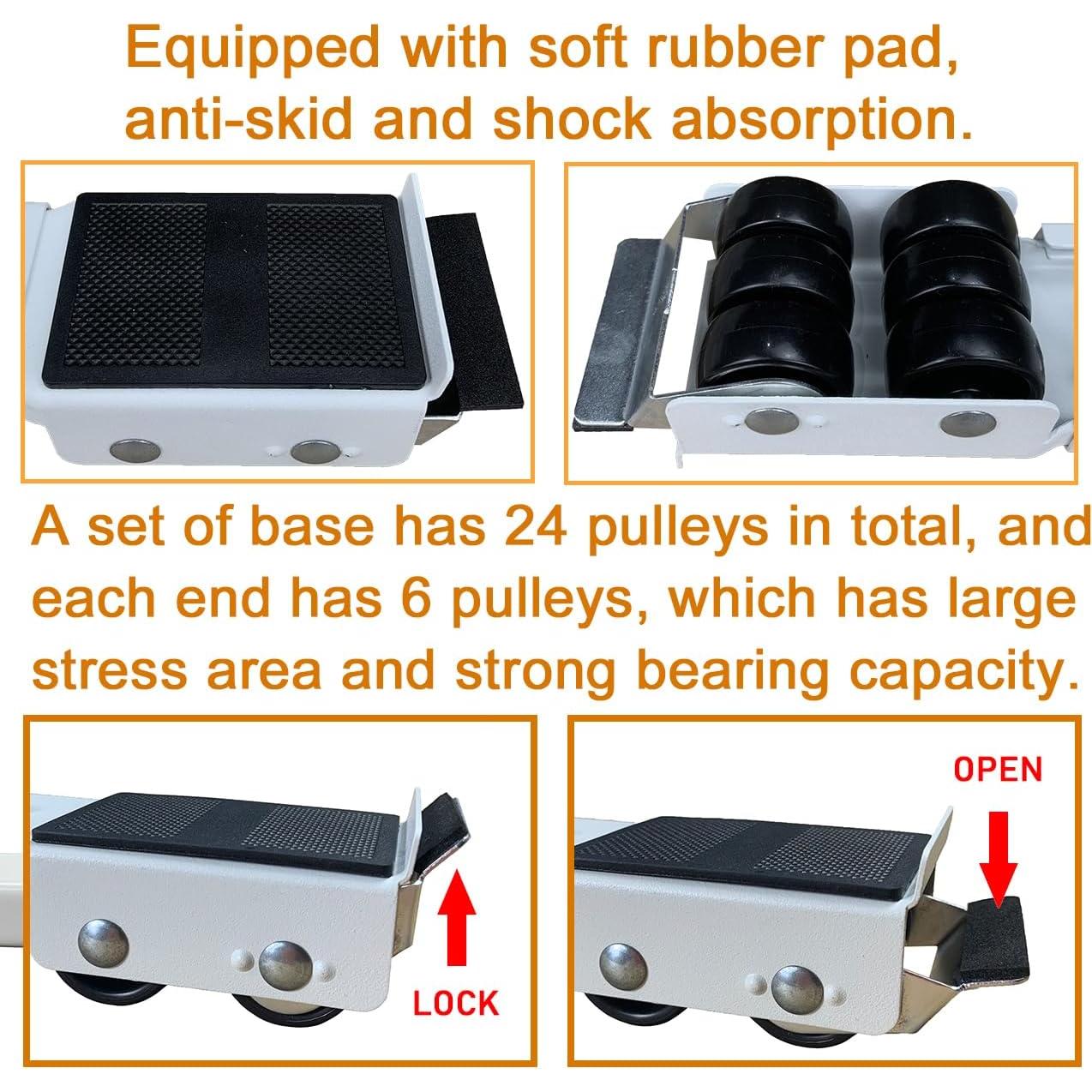 Equipped with soft rubber pad, anti-skid and shock absorption.

A set of base has 24 pulleys in total, and each end has 6 pulleys, which has large stress area and strong bearing capacity.

LOCK

OPEN