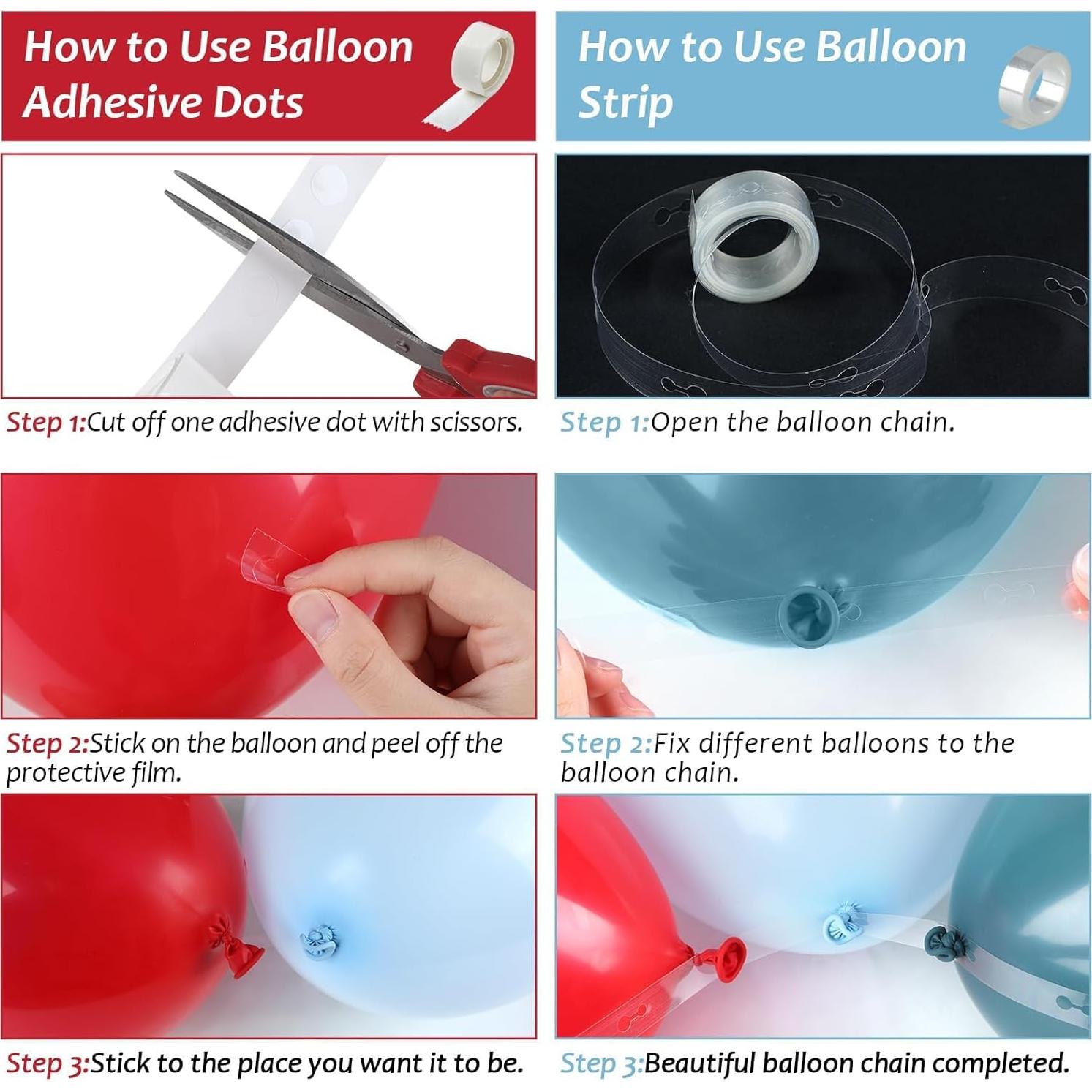 How to Use Balloon Adhesive Dots

Step 1:Cut off one adhesive dot with scissors.

Step 2:Stick on the balloon and peel off the protective film.

Step 3:Stick to the place you want it to be.

How to Use Balloon Strip

Step 1:Open the balloon chain.

Step 2:Fix different balloons to the balloon chain.

Step 3:Beautiful balloon chain completed.