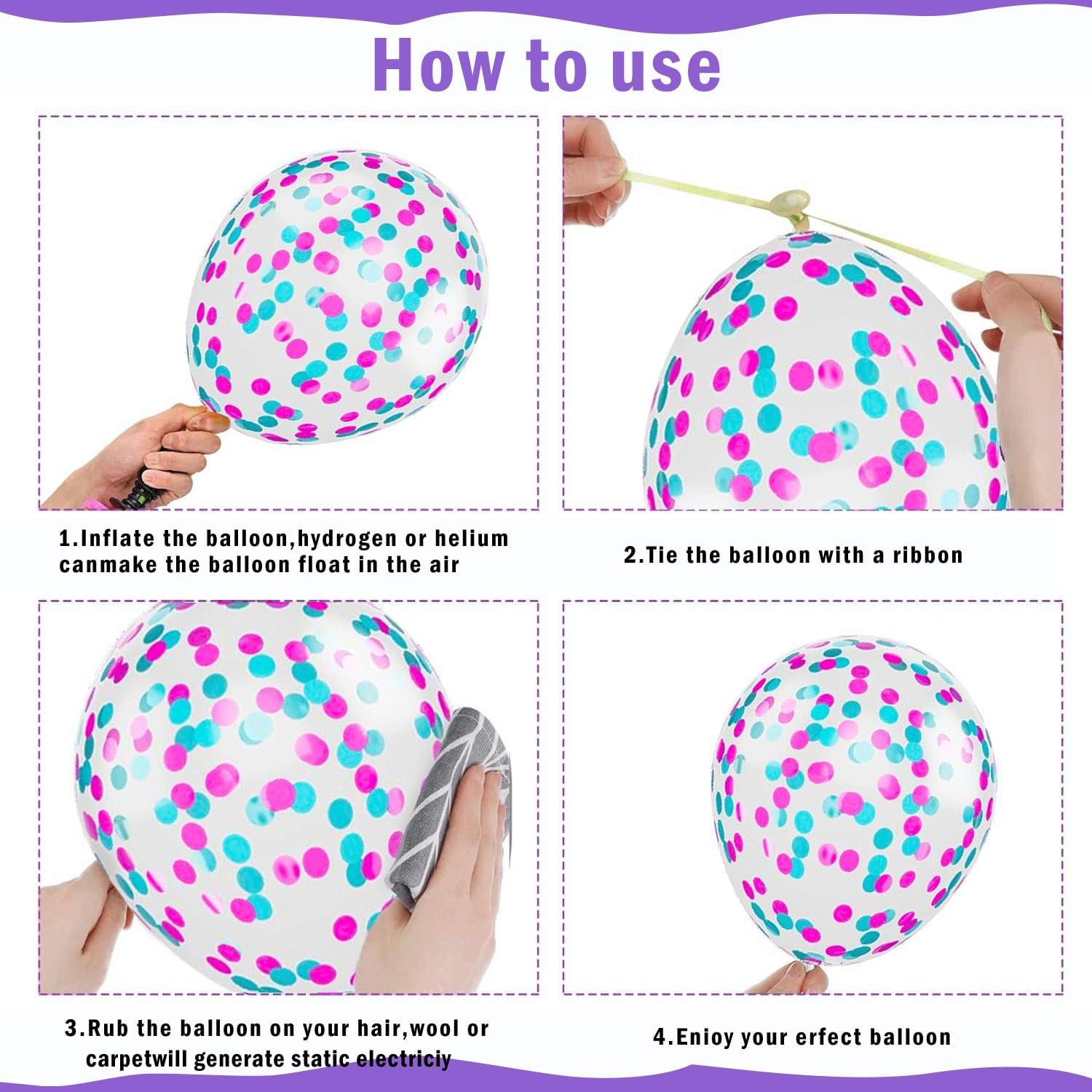 How to use

1.Inflate the balloon,hydrogen or helium canmake the balloon float in the air

2.Tie the balloon with a ribbon

3.Rub the balloon on your hair,wool or carpetwill generate static electriciy

4.Enioy your erfect balloon