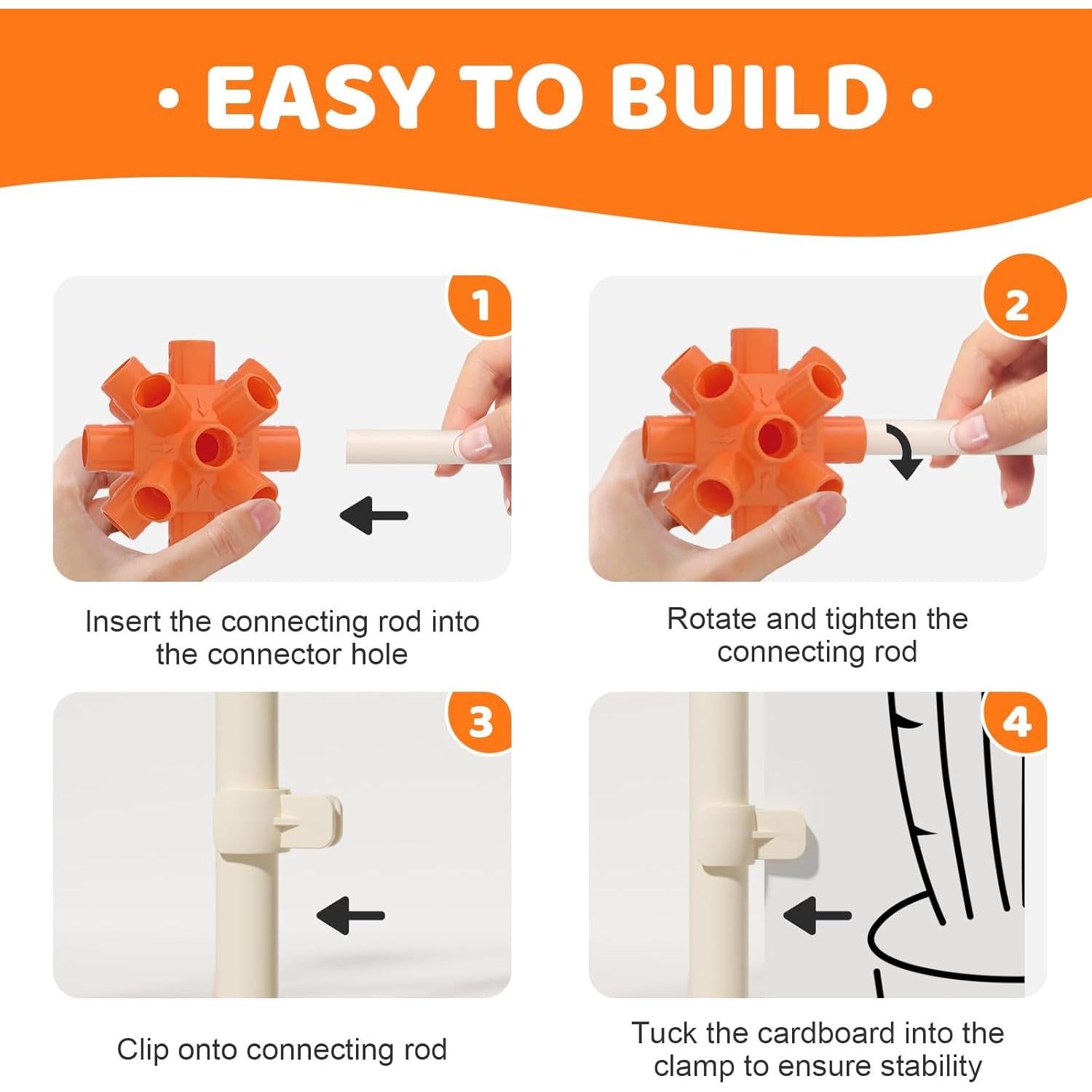 · EASY TO BUILD ·

1

Insert the connecting rod into the connector hole

2

Rotate and tighten the connecting rod

3

Clip onto connecting rod

4

Tuck the cardboard into the clamp to ensure stability