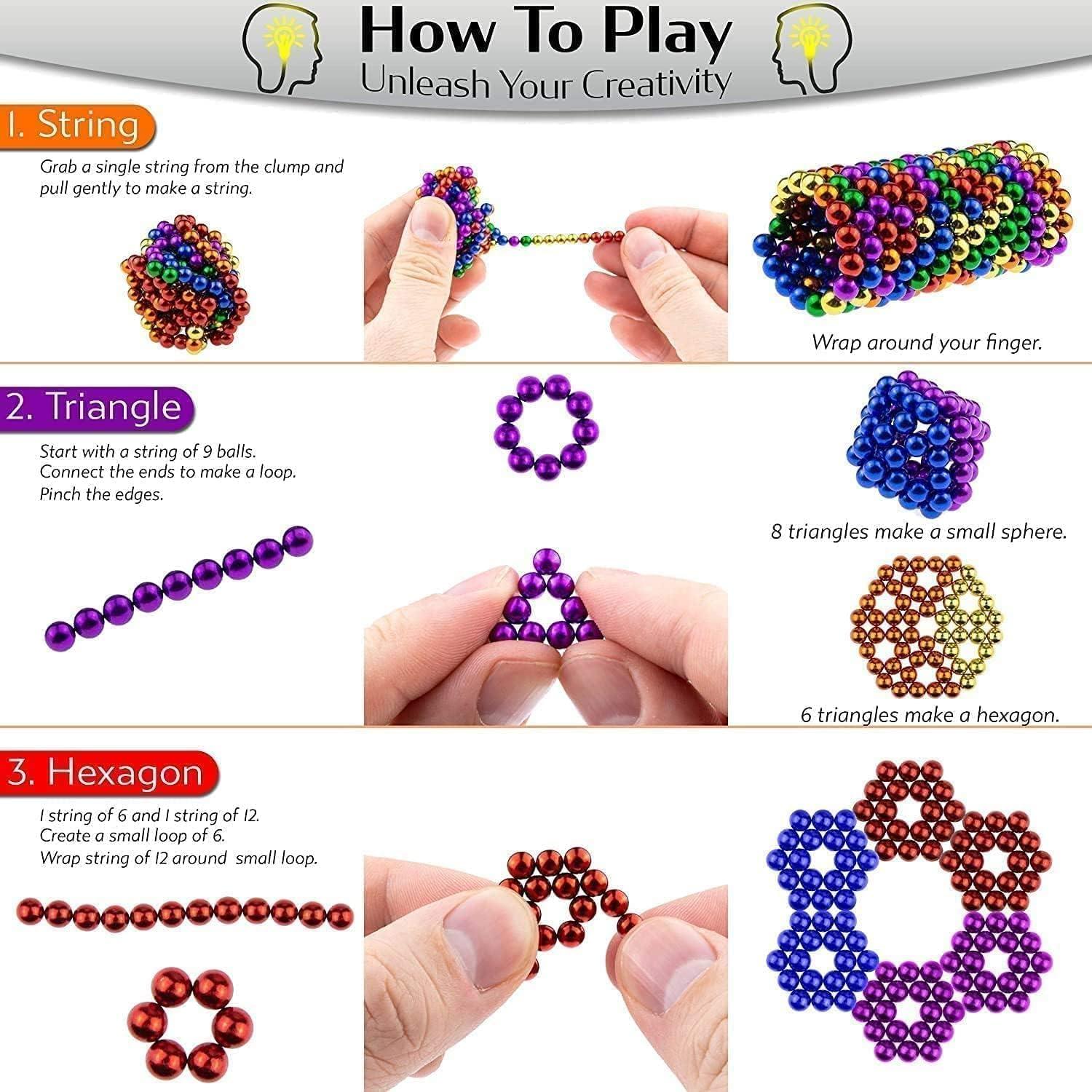 How To Play
Unleash Your Creativity

1. String

Grab a single string from the clump and pull gently to make a string.

Wrap around your finger.

2. Triangle

Start with a string of 9 balls.
Connect the ends to make a loop.
Pinch the edges.

8 triangles make a small sphere.

6 triangles make a hexagon.

3. Hexagon

1 string of 6 and 1 string of 12.
Create a small loop of 6.
Wrap string of 12 around small loop.