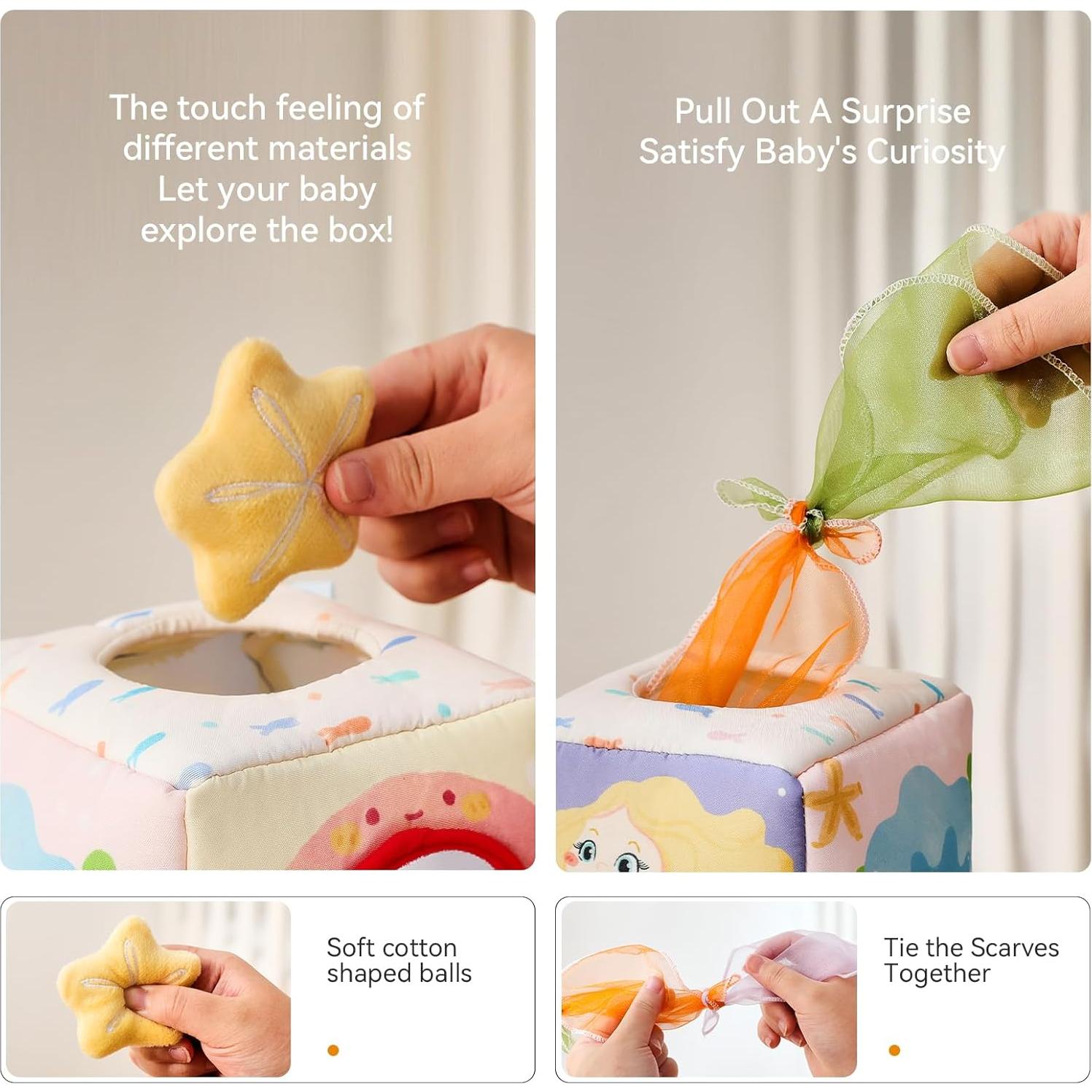 The touch feeling of different materials Let your baby explore the box!

Pull Out A Surprise Satisfy Baby's Curiosity

Soft cotton shaped balls

Tie the Scarves Together