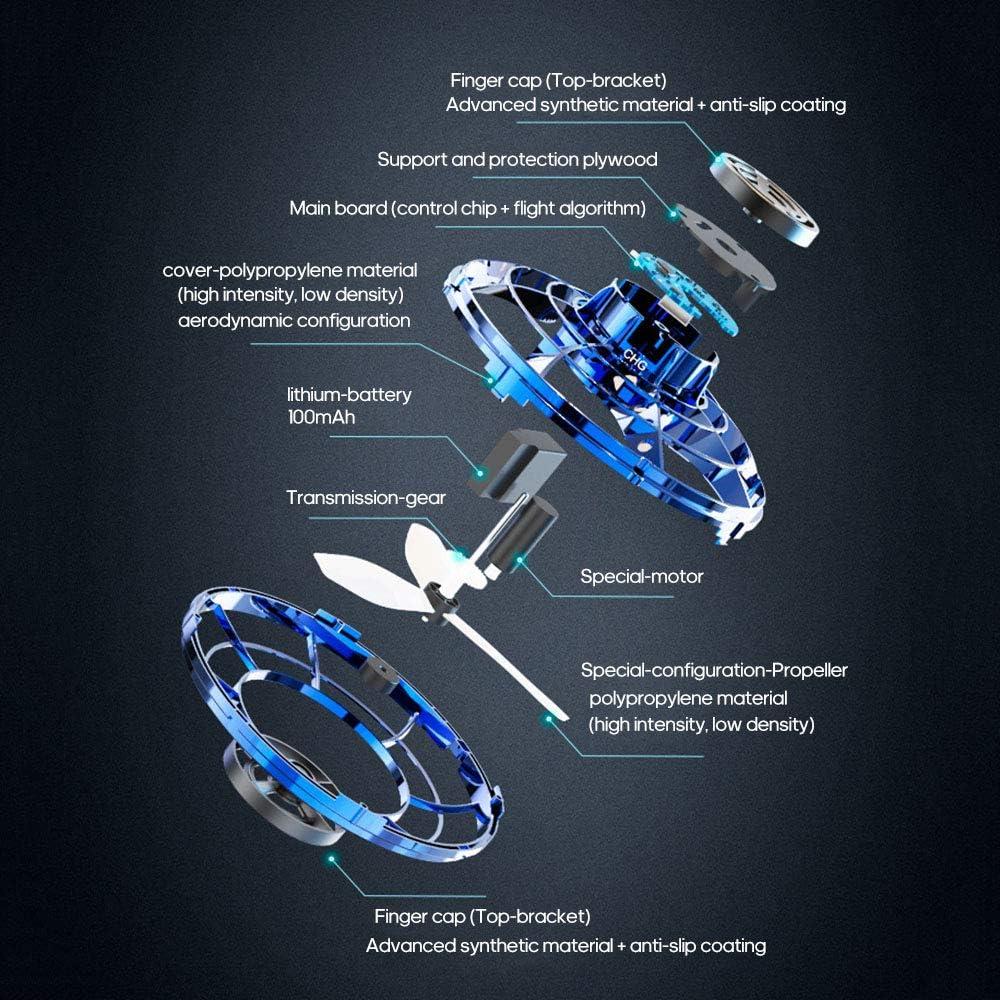 Finger cap (Top-bracket)
Advanced synthetic material + anti-slip coating

Support and protection plywood

Main board (control chip + flight algorithm)

cover-polypropylene material
(high intensity, low density)
aerodynamic configuration

CHG

lithium-battery
100mAh

Transmission-gear

Special-motor

Special-configuration-Propeller
polypropylene material
(high intensity, low density)

Finger cap (Top-bracket)
Advanced synthetic material + anti-slip coating