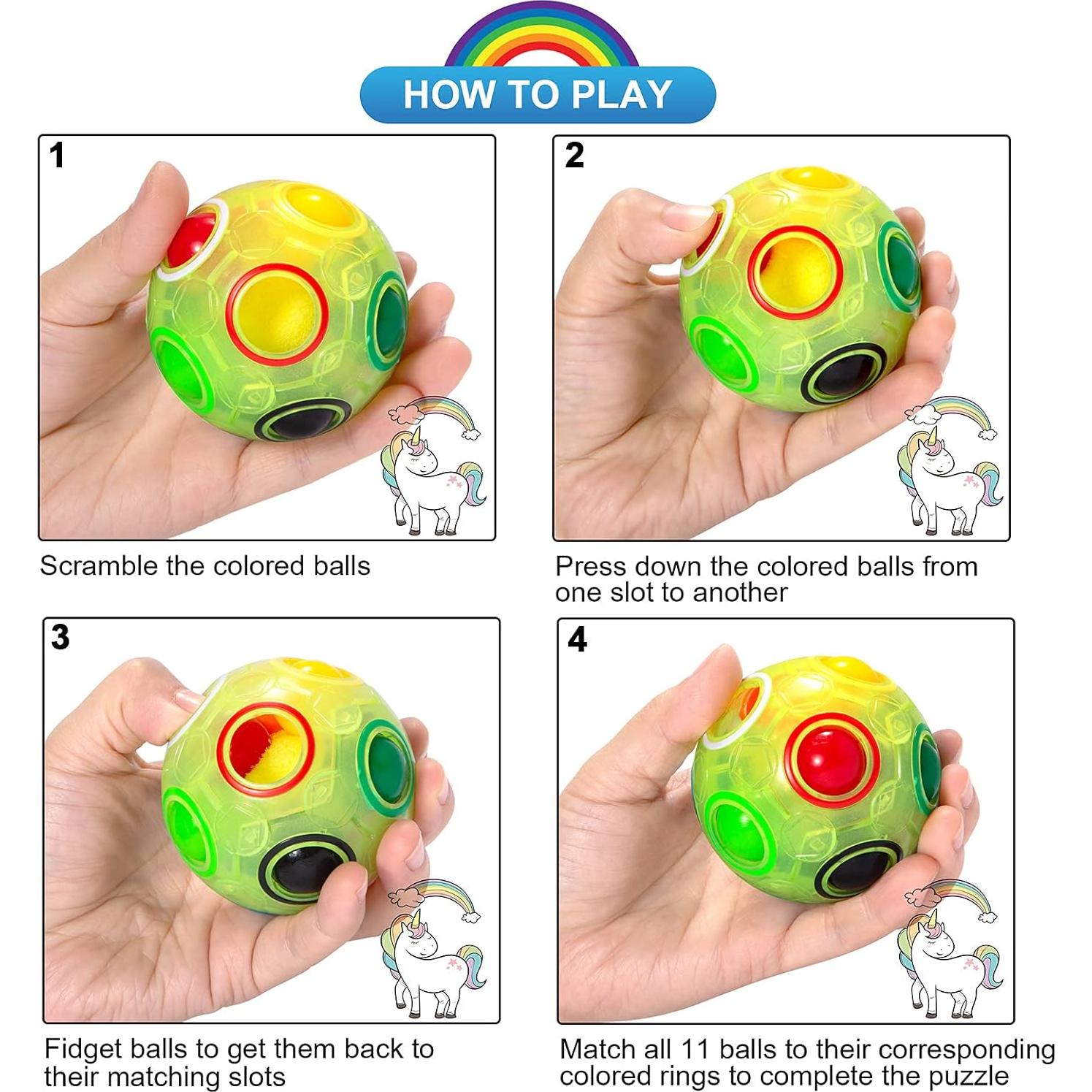 HOW TO PLAY

1

Scramble the colored balls

2

Press down the colored balls from one slot to another

3

Fidget balls to get them back to their matching slots

4

Match all 11 balls to their corresponding colored rings to complete the puzzle