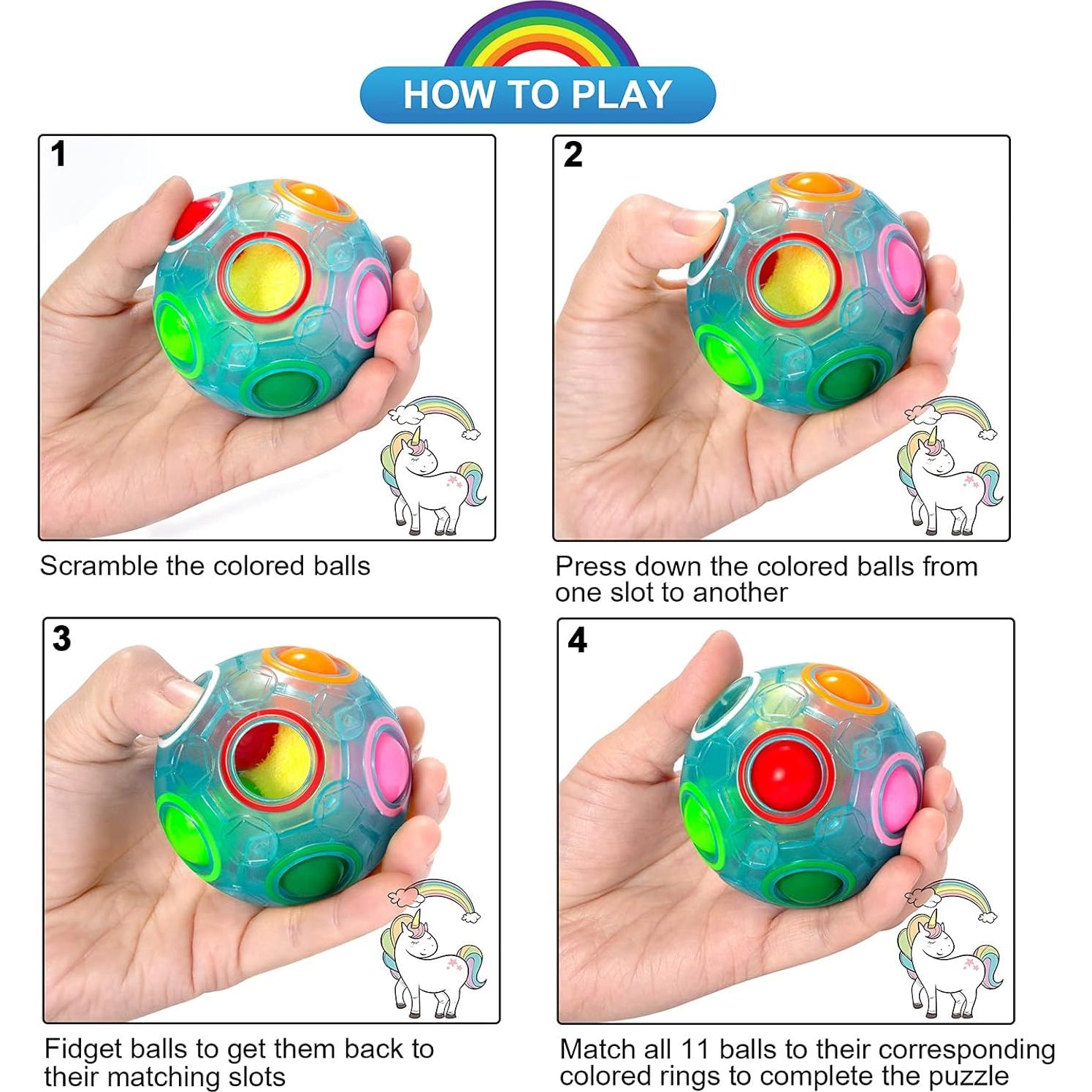 HOW TO PLAY

1

Scramble the colored balls

2

Press down the colored balls from one slot to another

3

Fidget balls to get them back to their matching slots

4

Match all 11 balls to their corresponding colored rings to complete the puzzle