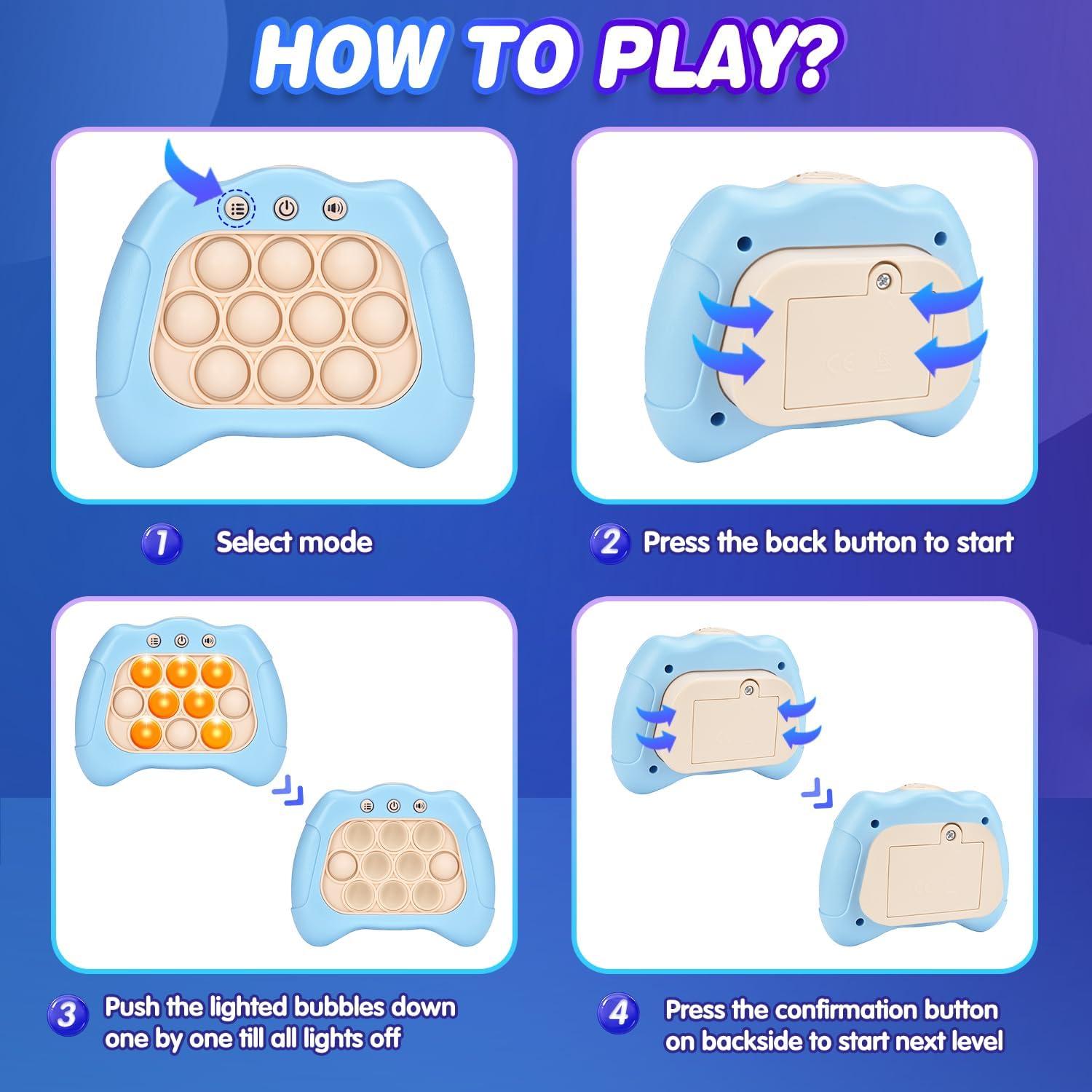 HOW TO PLAY?

1 Select mode

2 Press the back button to start

3 Push the lighted bubbles down one by one till all lights off

4 Press the confirmation button on backside to start next level