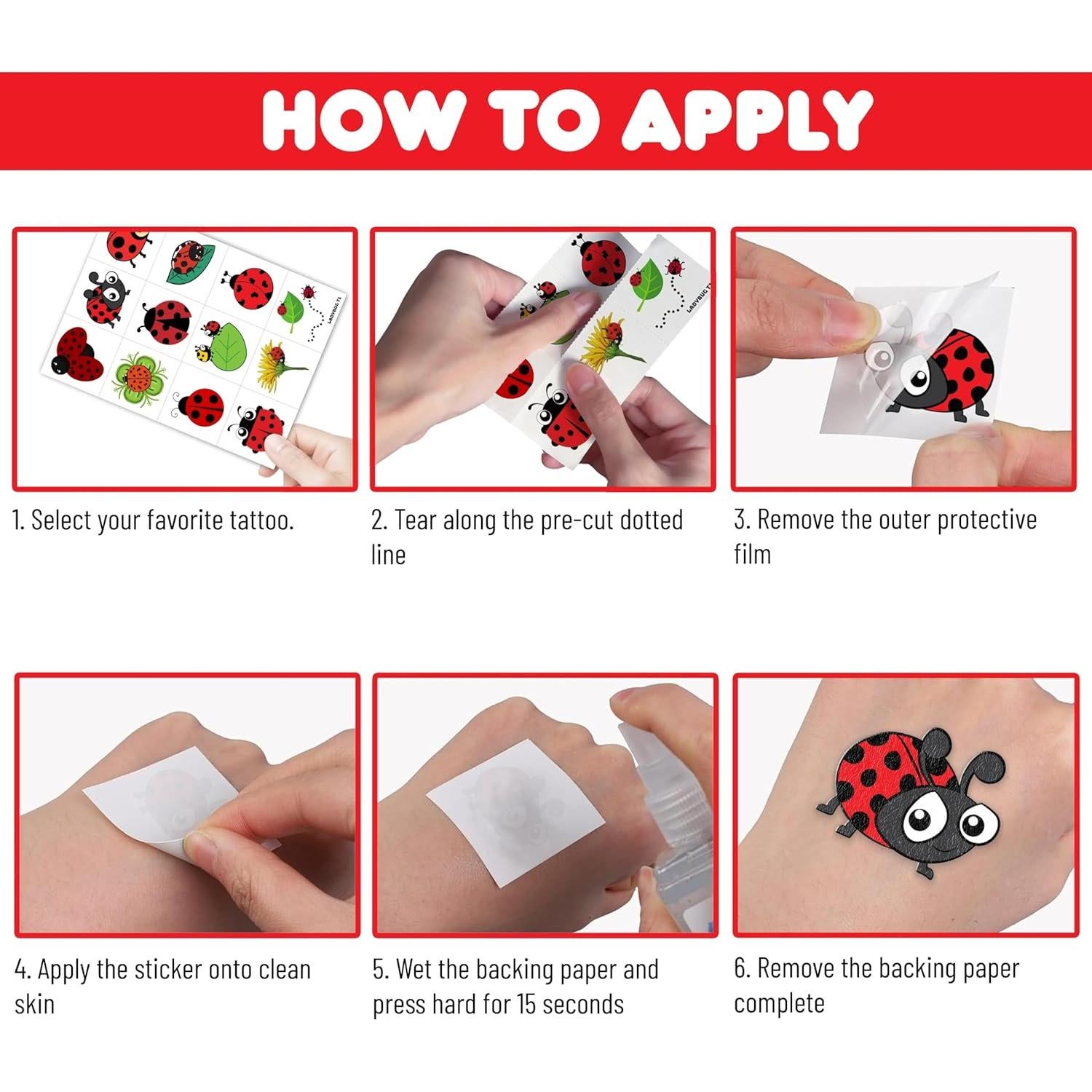 HOW TO APPLY

LADYBUG T1

LADYBUG T1

1. Select your favorite tattoo.

2. Tear along the pre-cut dotted line

3. Remove the outer protective film

4. Apply the sticker onto clean skin

5. Wet the backing paper and press hard for 15 seconds

6. Remove the backing paper complete