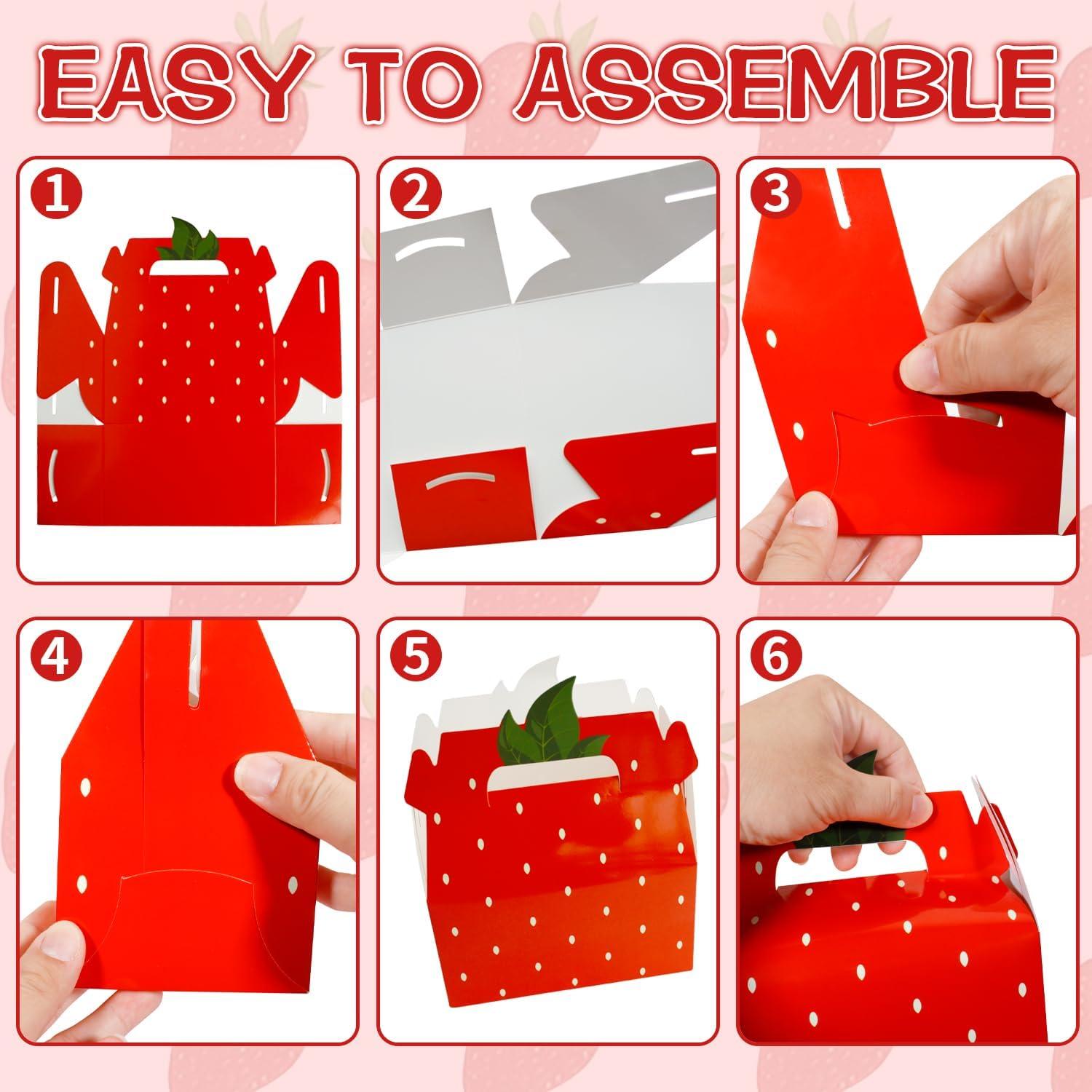 EASY TO ASSEMBLE

1

2

3

4

5

6