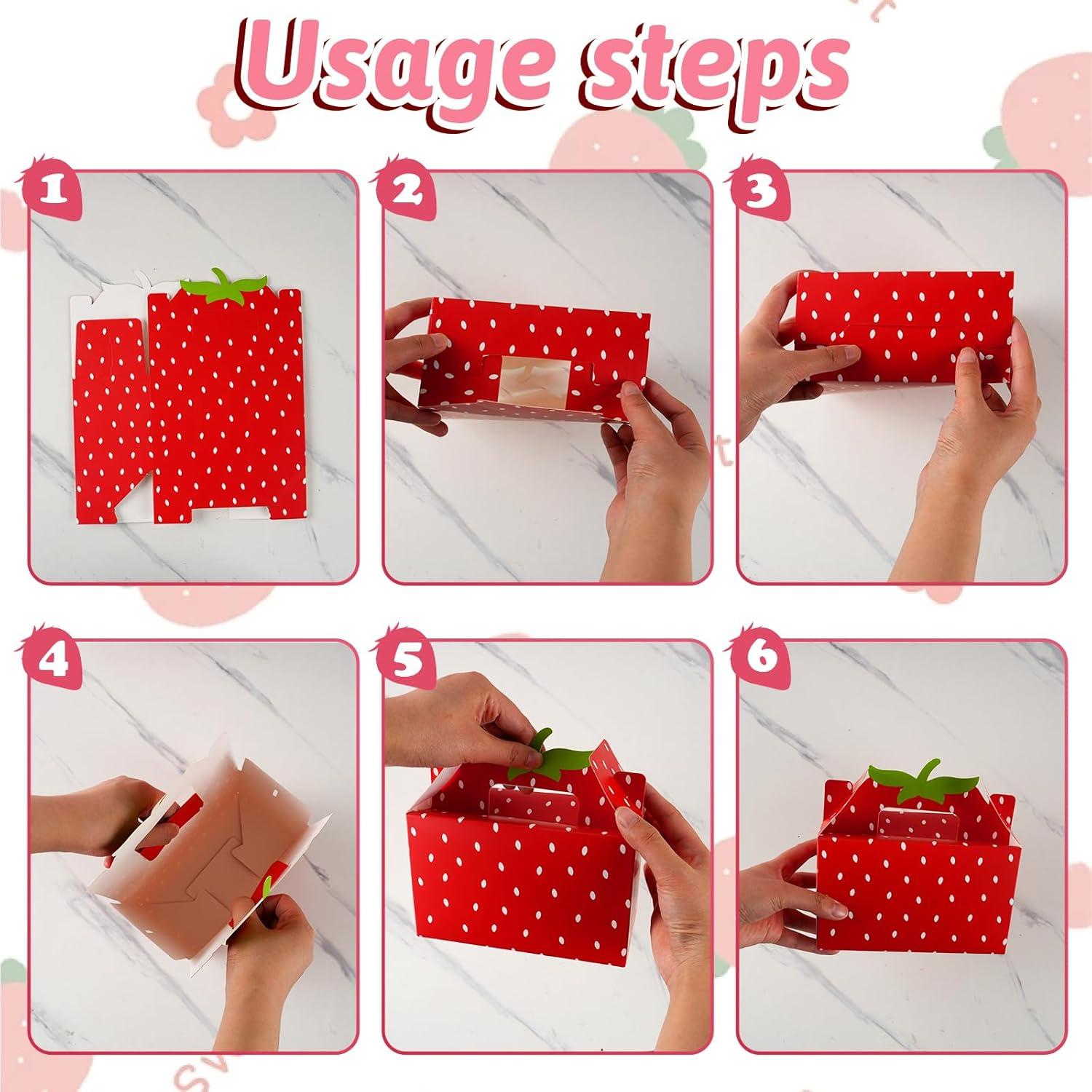 Usage steps

1

2

3

4

5

6