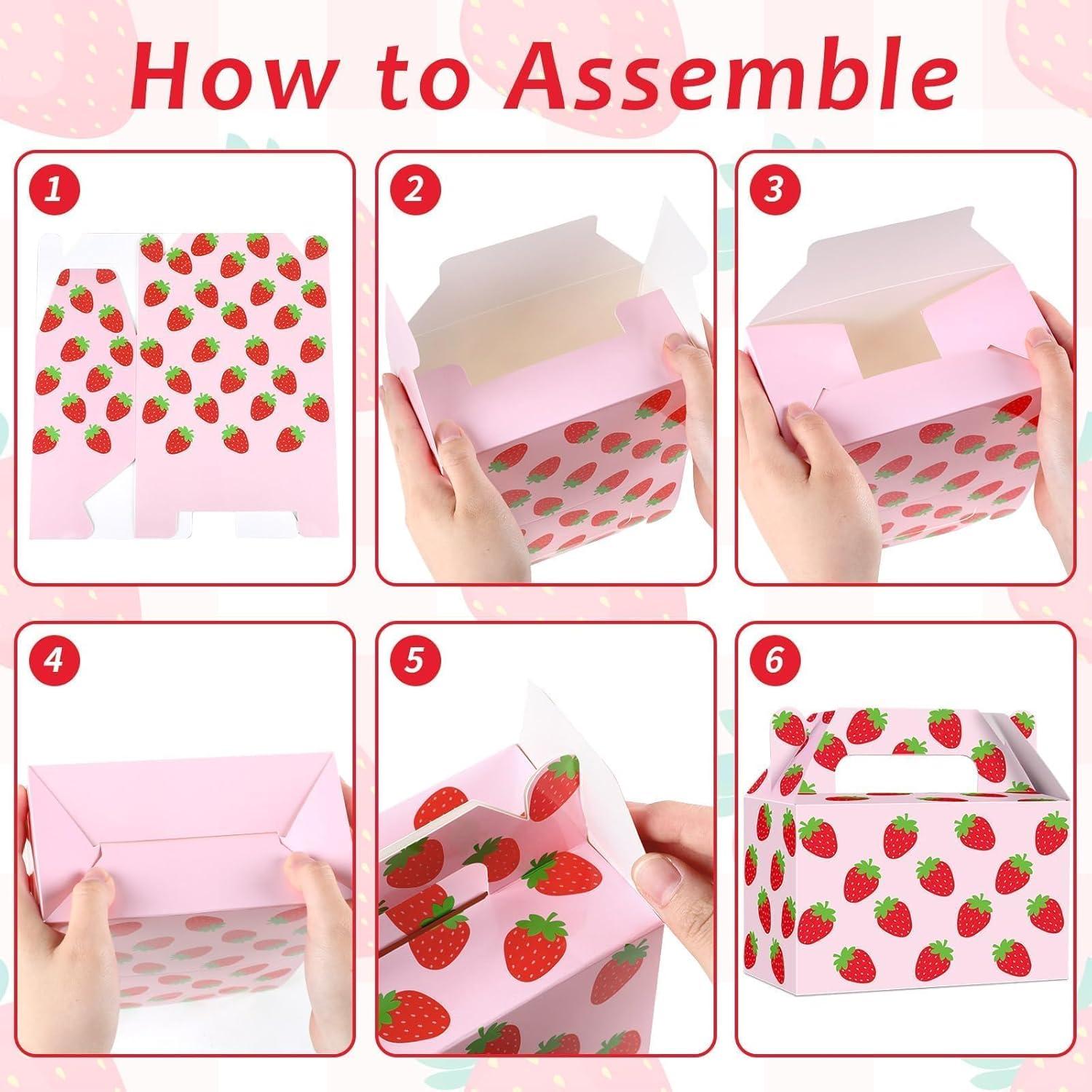 How to Assemble

1

2

3

4

5

6