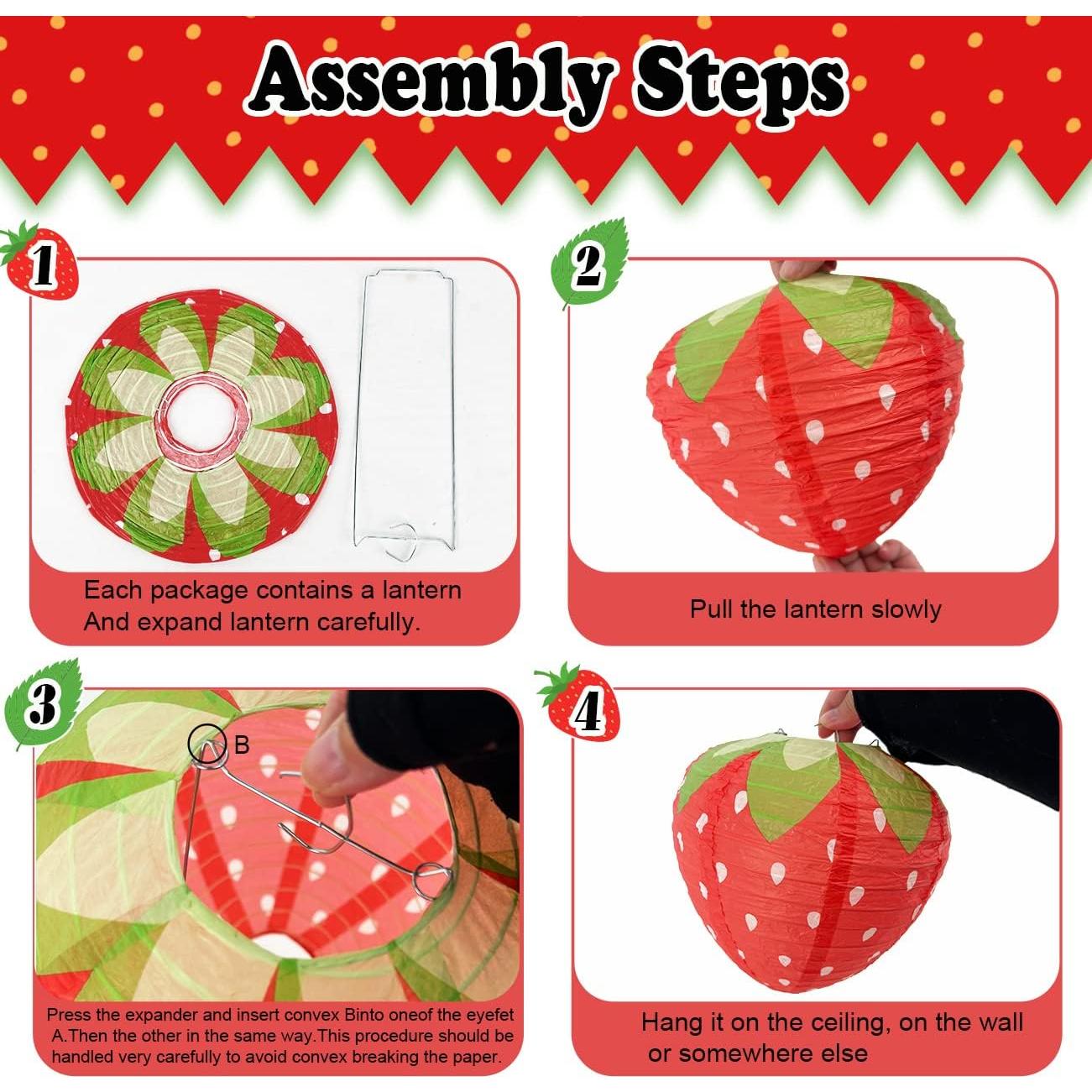 Assembly Steps

1

Each package contains a lantern
And expand lantern carefully.

2

Pull the lantern slowly

3

B

Press the expander and insert convex Binto oneof the eyefet A.Then the other in the same way.This procedure should be handled very carefully to avoid convex breaking the paper.

4

Hang it on the ceiling, on the wall or somewhere else