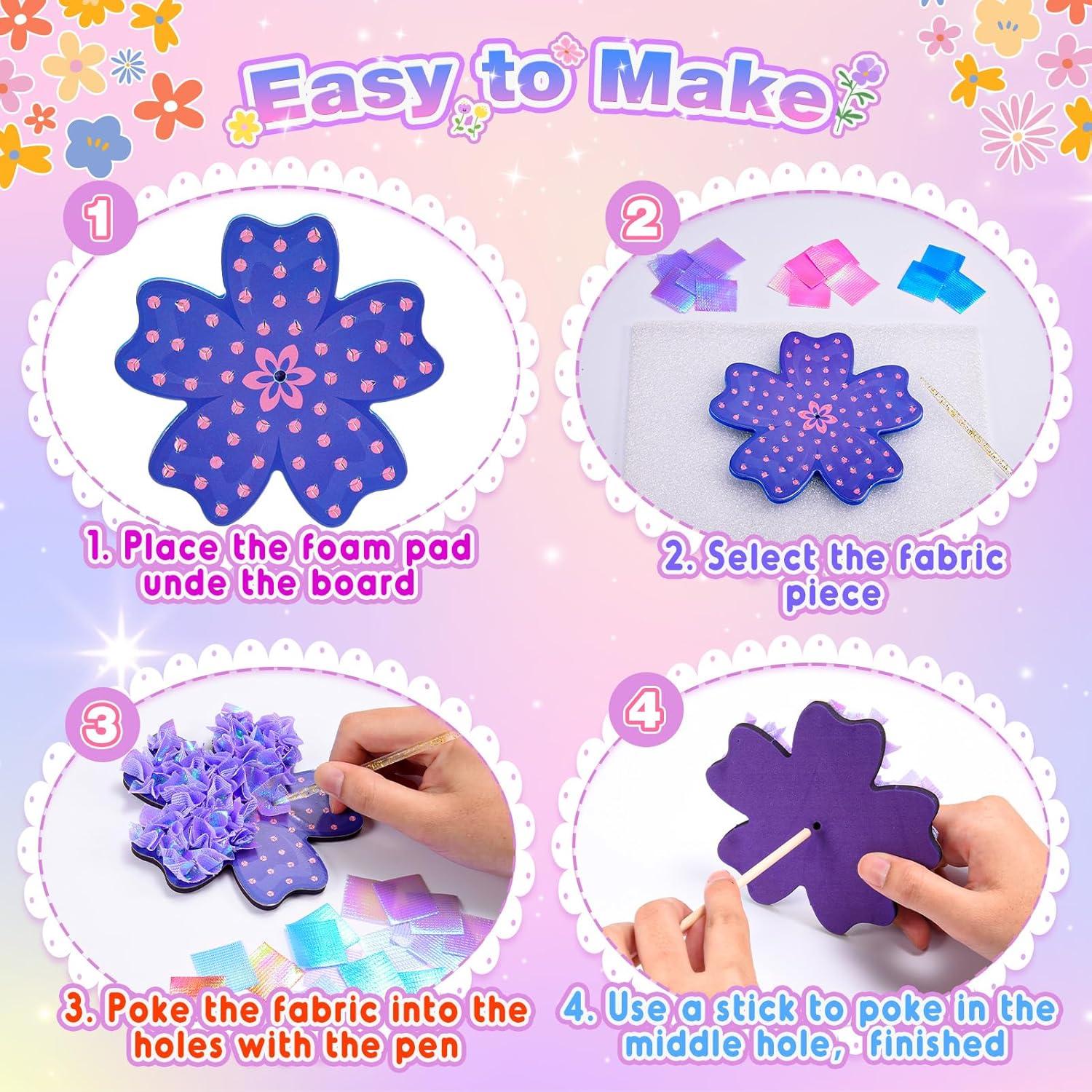 Easy to Make

1

1. Place the foam pad unde the board

2

2. Select the fabric piece

3

3. Poke the fabric into the holes with the pen

4

4. Use a stick to poke in the middle hole, finished