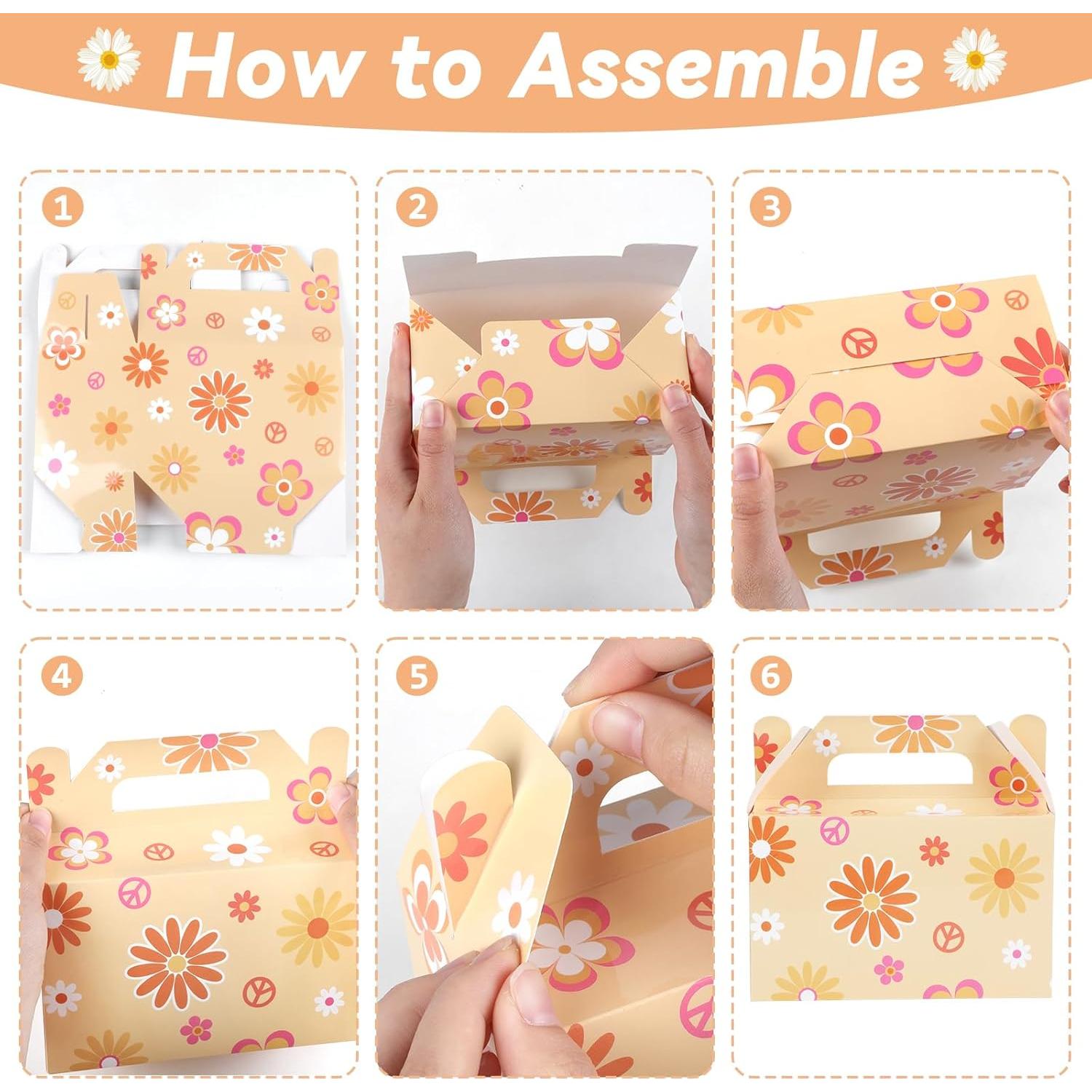 How to Assemble

1

2

3

4

5

6