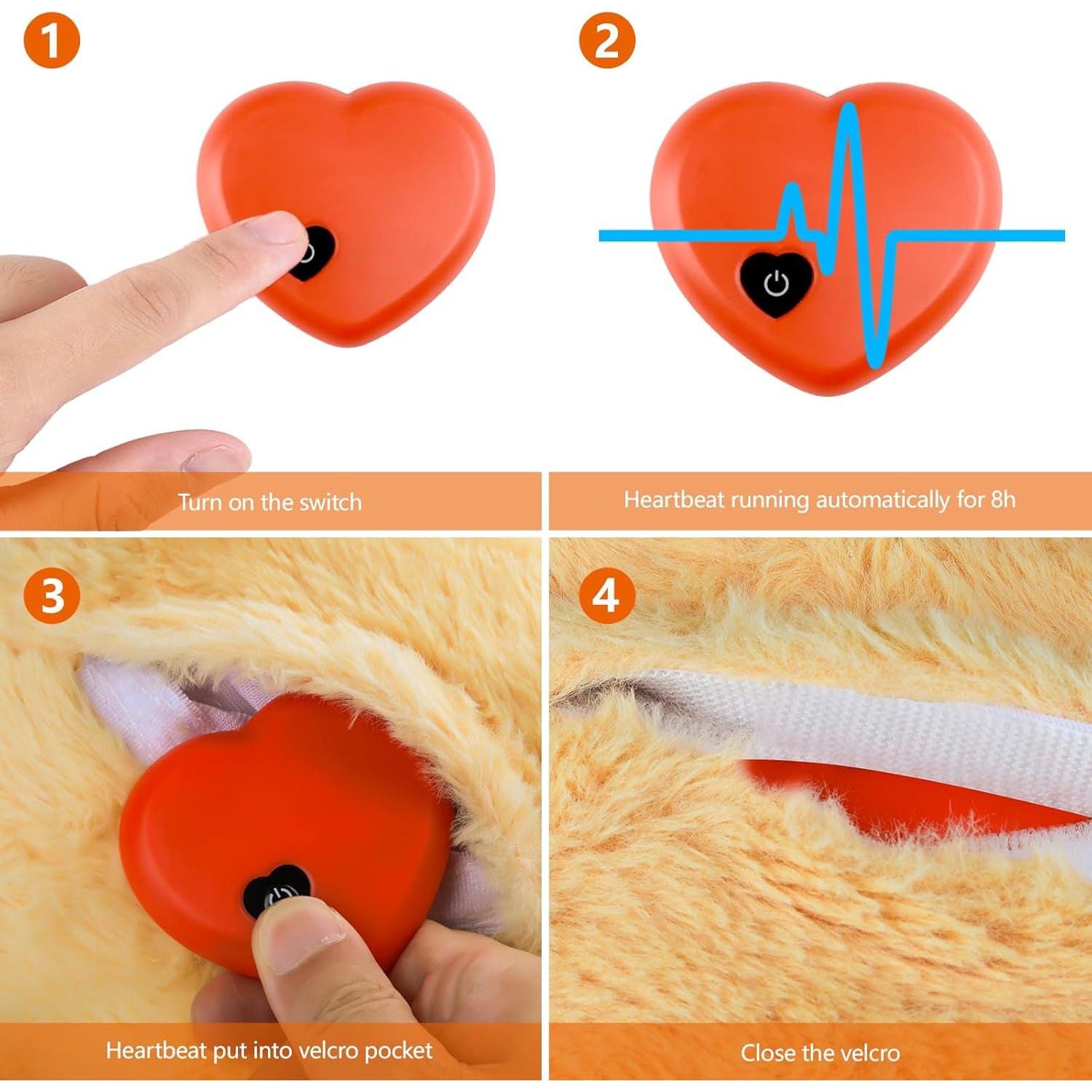 1

Turn on the switch

2

Heartbeat running automatically for 8h

3

Heartbeat put into velcro pocket

4

Close the velcro