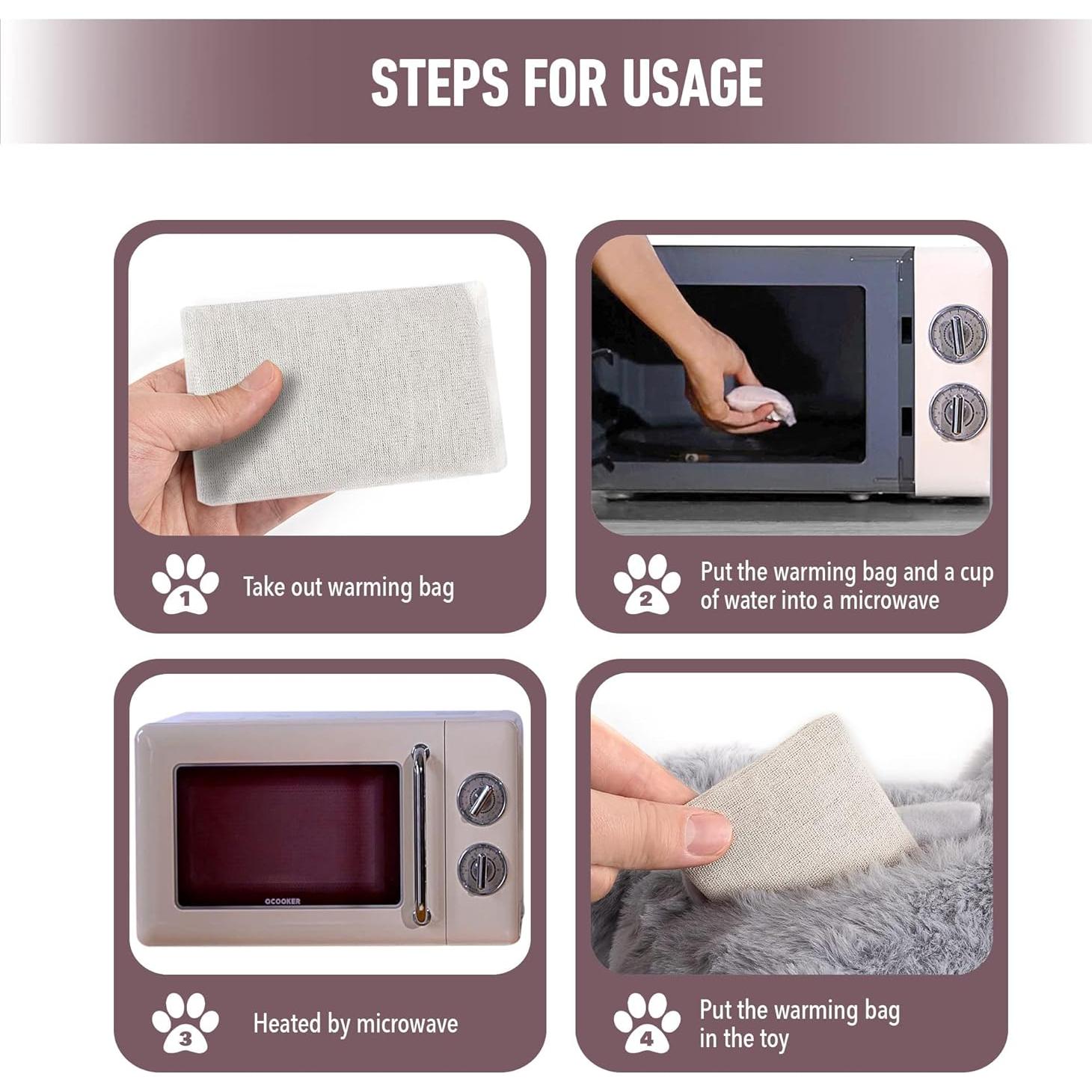 STEPS FOR USAGE

1 Take out warming bag

2 Put the warming bag and a cup of water into a microwave

OCOOKER

3 Heated by microwave

4 Put the warming bag in the toy