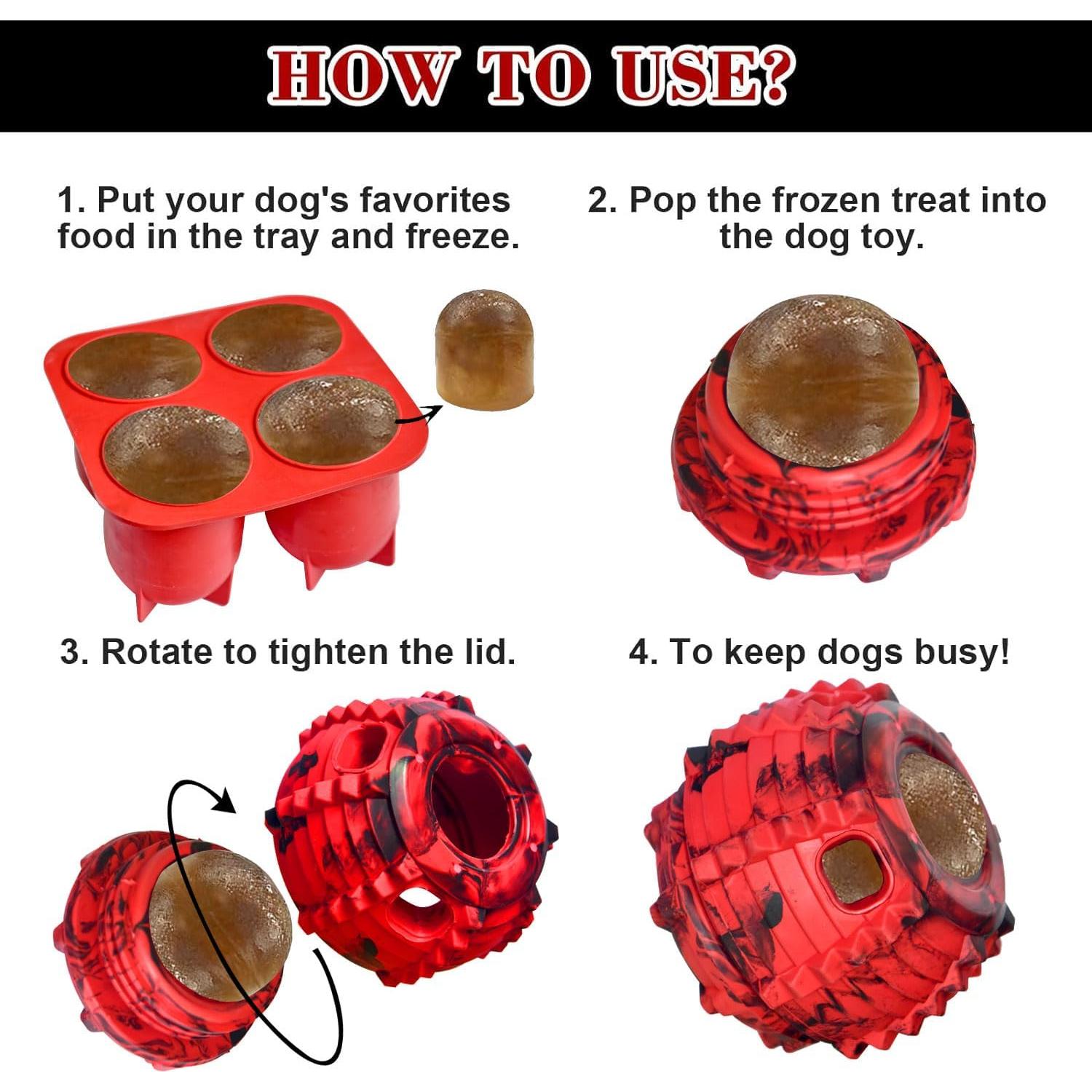 HOW TO USE?

1. Put your dog's favorites food in the tray and freeze.

2. Pop the frozen treat into the dog toy.

3. Rotate to tighten the lid.

4. To keep dogs busy!