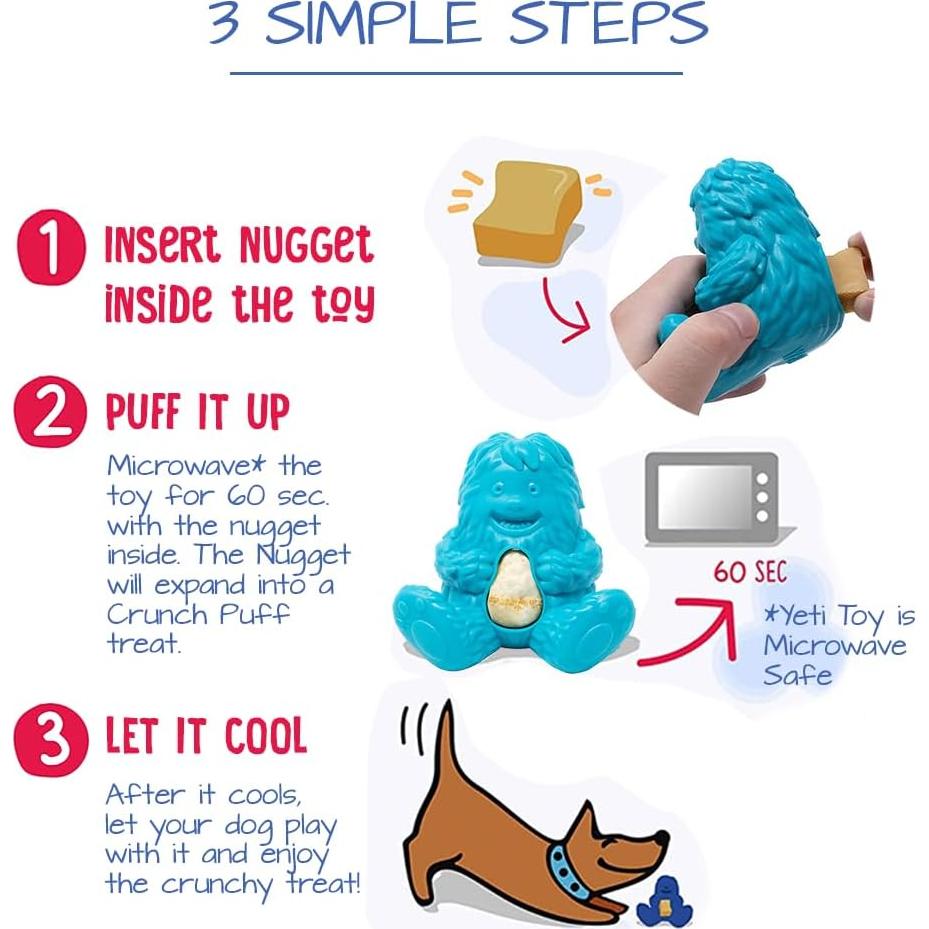 3 SIMPLE STEPS

1 INSERT NUGGET INSIDE THE TOY

2 PUFF IT UP

Microwave* the toy for 60 sec. with the nugget inside. The Nugget will expand into a Crunch Puff treat.

60 SEC

*Yeti Toy is Microwave Safe

3 LET IT COOL

After it cools, let your dog play with it and enjoy the crunchy treat!