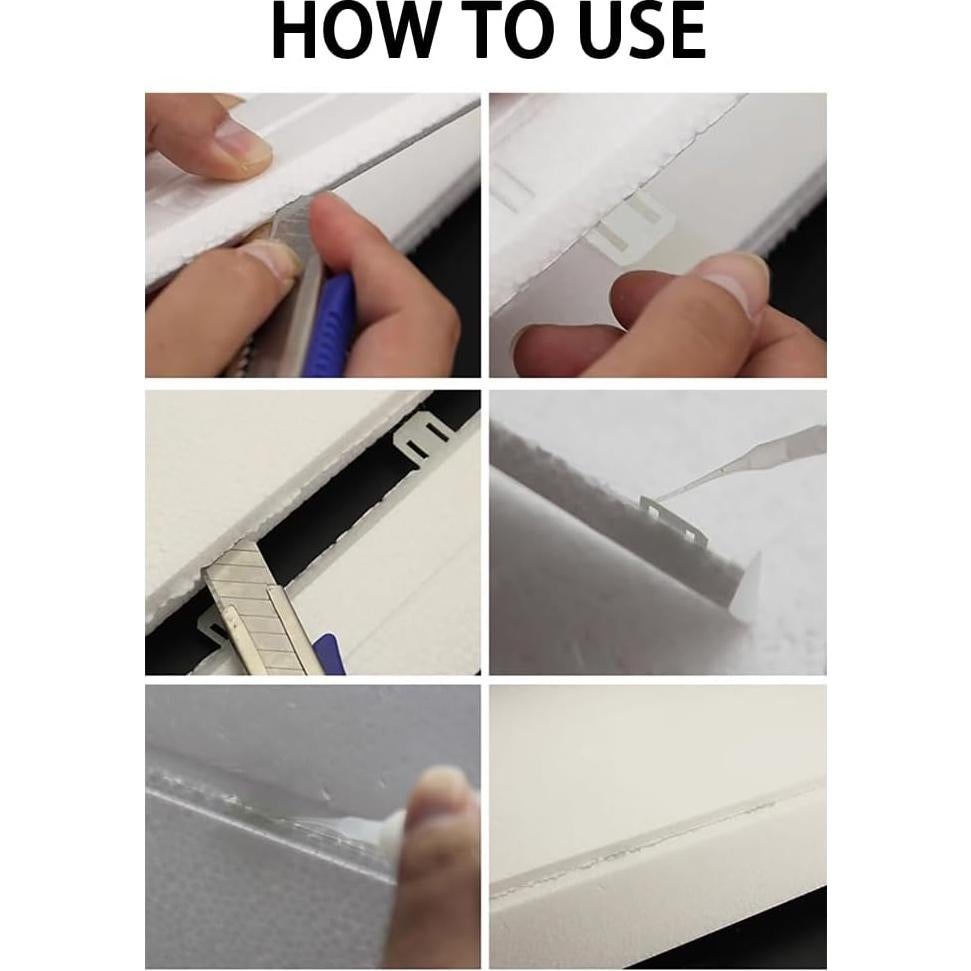 HOW TO USE