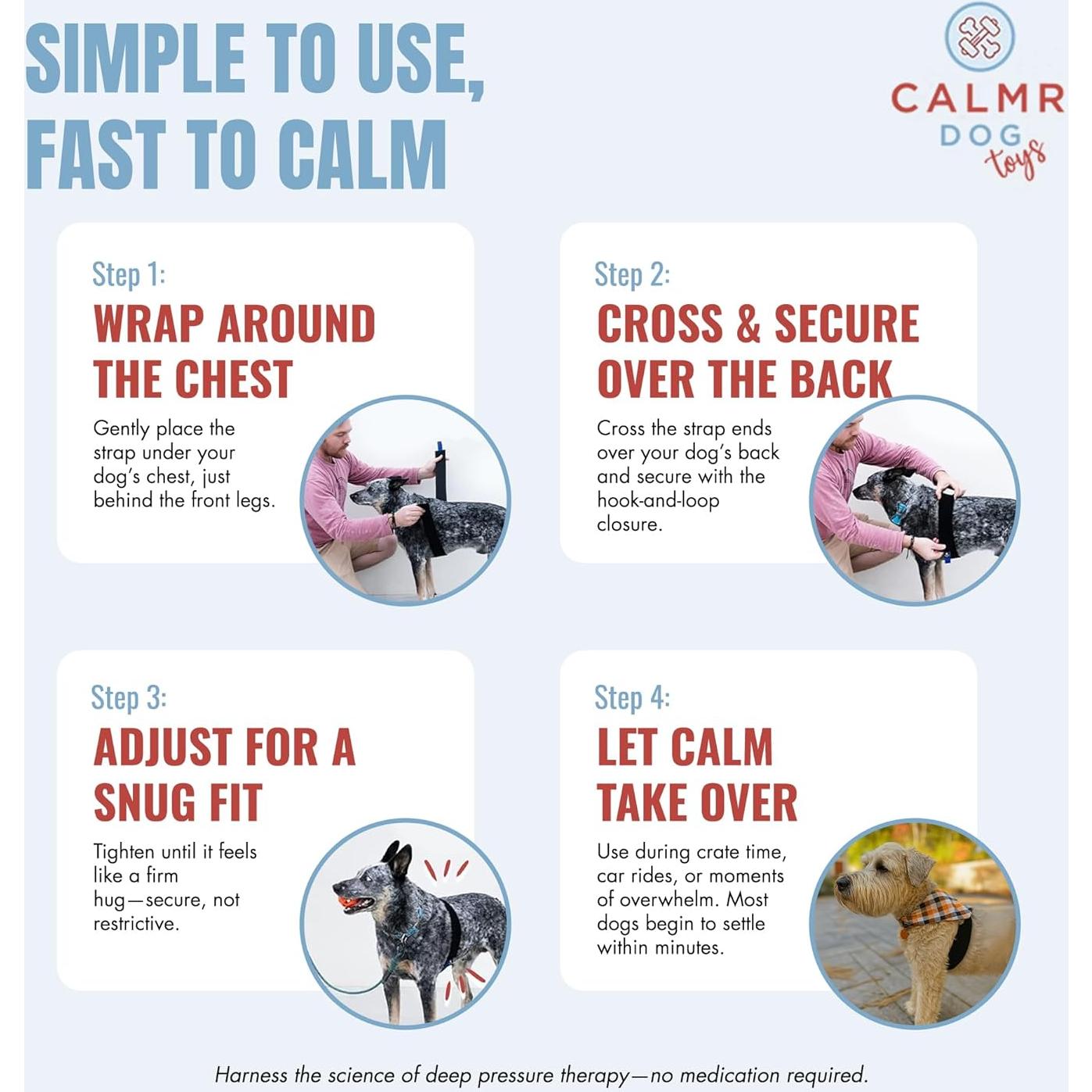 SIMPLE TO USE, FAST TO CALM

CALMR DOG toys

Step 1:
WRAP AROUND THE CHEST
Gently place the strap under your dog's chest, just behind the front legs.

Step 2:
CROSS & SECURE OVER THE BACK
Cross the strap ends over your dog's back and secure with the hook-and-loop closure.

Step 3:
ADJUST FOR A SNUG FIT
Tighten until it feels like a firm hug—secure, not restrictive.

Step 4:
LET CALM TAKE OVER
Use during crate time, car rides, or moments of overwhelm. Most dogs begin to settle within minutes.

Harness the science of deep pressure therapy—no medication required.