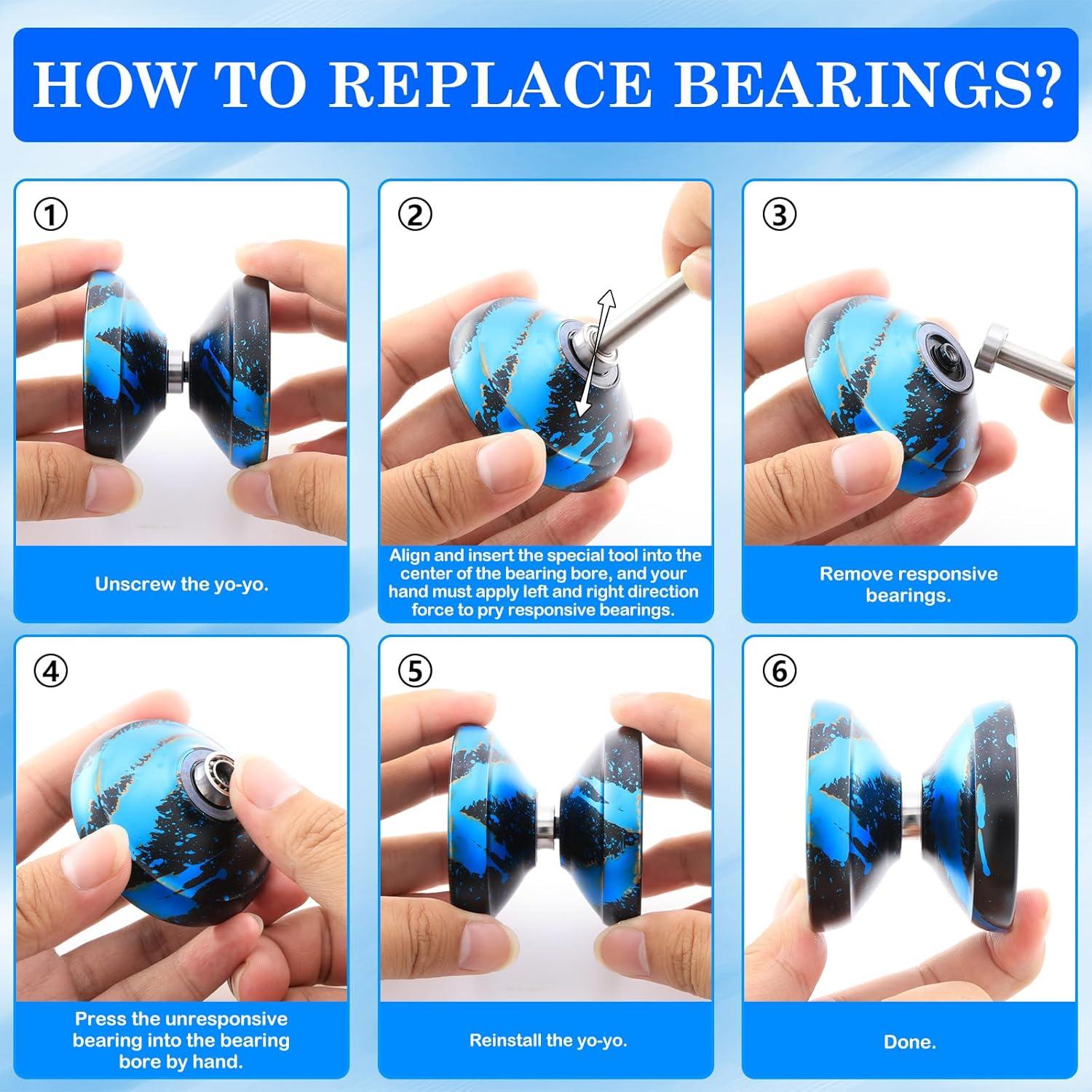 HOW TO REPLACE BEARINGS?

①

Unscrew the yo-yo.

②

Align and insert the special tool into the center of the bearing bore, and your hand must apply left and right direction force to pry responsive bearings.

③

Remove responsive bearings.

④

Press the unresponsive bearing into the bearing bore by hand.

⑤

Reinstall the yo-yo.

⑥

Done.