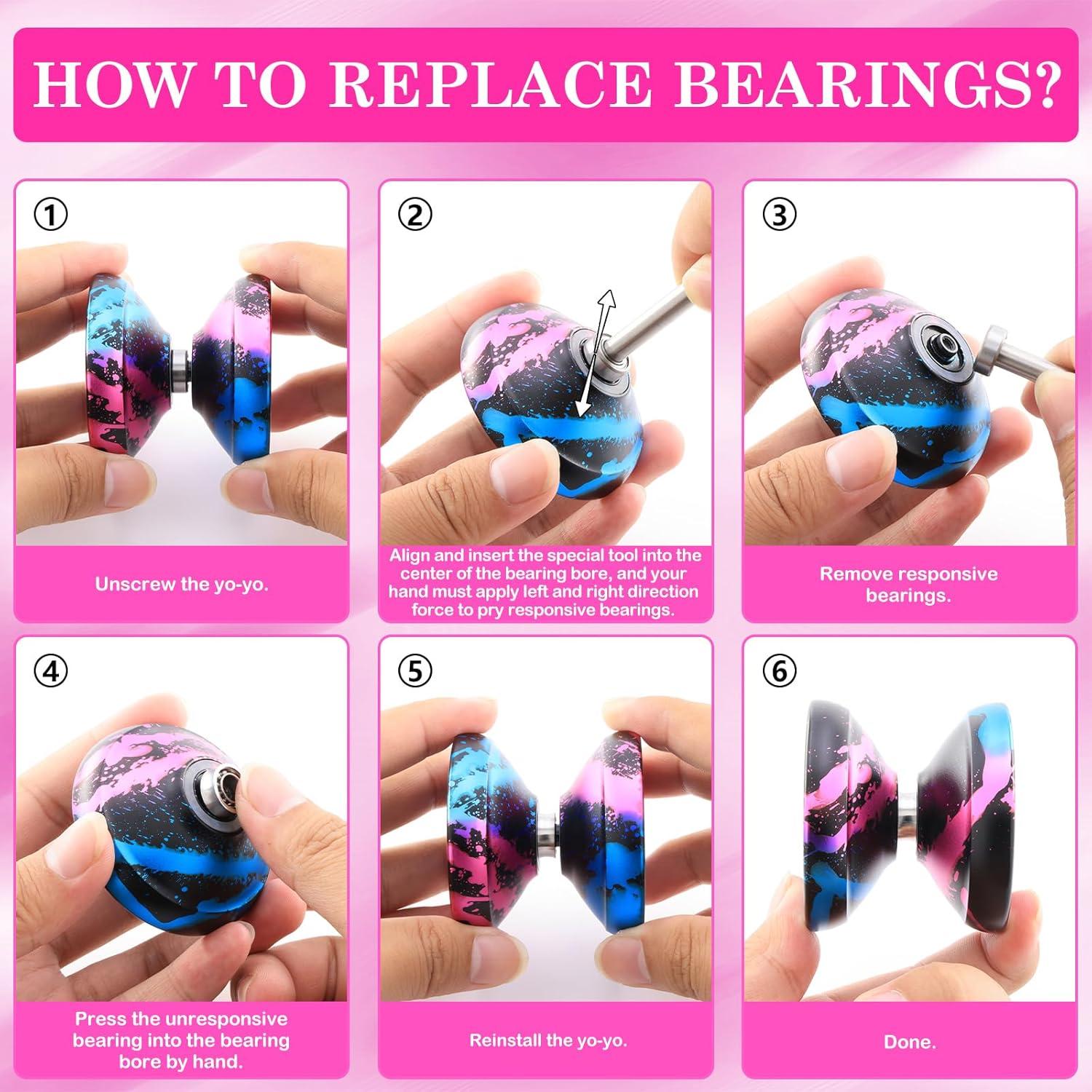 HOW TO REPLACE BEARINGS?

①

Unscrew the yo-yo.

②

Align and insert the special tool into the center of the bearing bore, and your hand must apply left and right direction force to pry responsive bearings.

③

Remove responsive bearings.

④

Press the unresponsive bearing into the bearing bore by hand.

⑤

Reinstall the yo-yo.

⑥

Done.