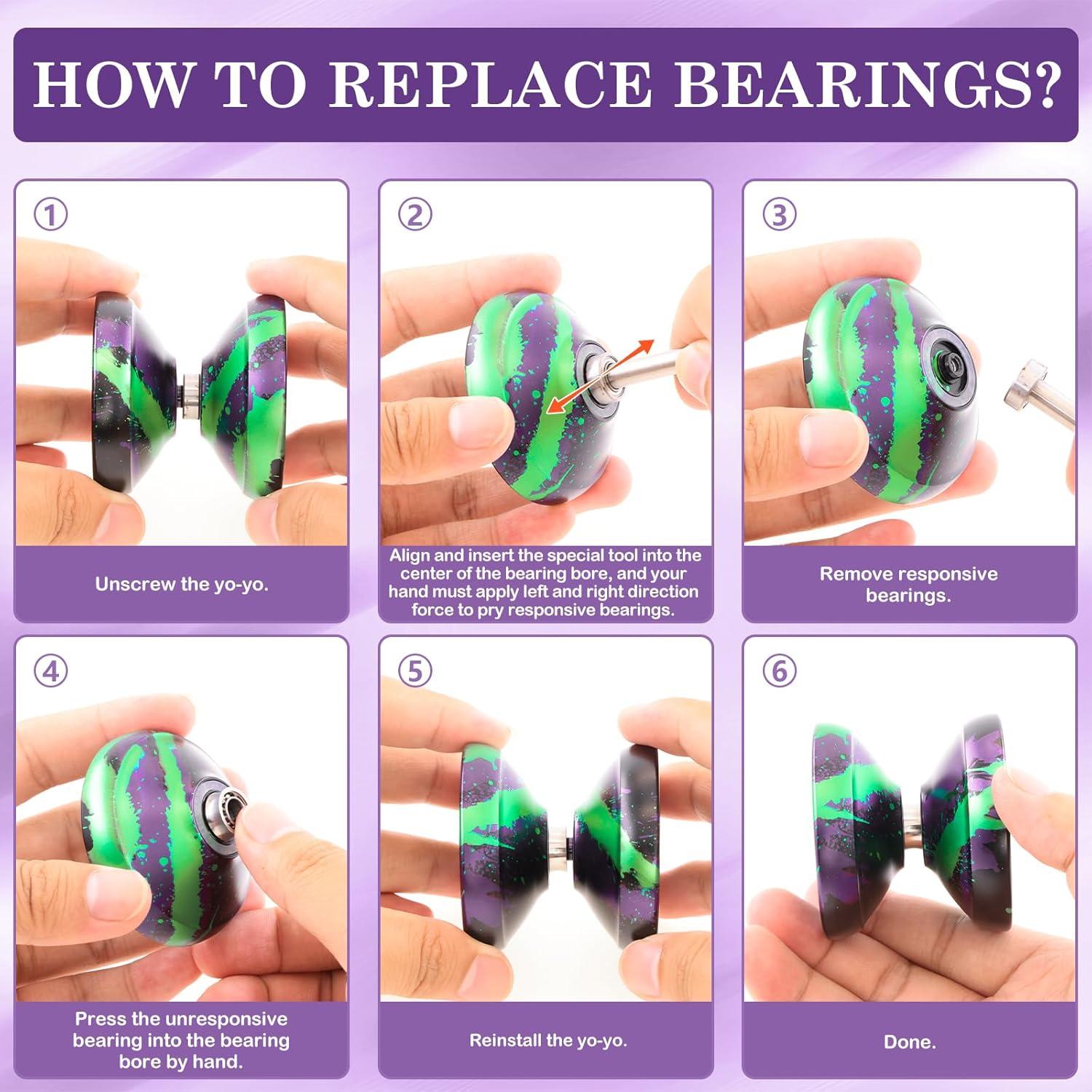 HOW TO REPLACE BEARINGS?

①

Unscrew the yo-yo.

②

Align and insert the special tool into the center of the bearing bore, and your hand must apply left and right direction force to pry responsive bearings.

③

Remove responsive bearings.

④

Press the unresponsive bearing into the bearing bore by hand.

⑤

Reinstall the yo-yo.

⑥

Done.