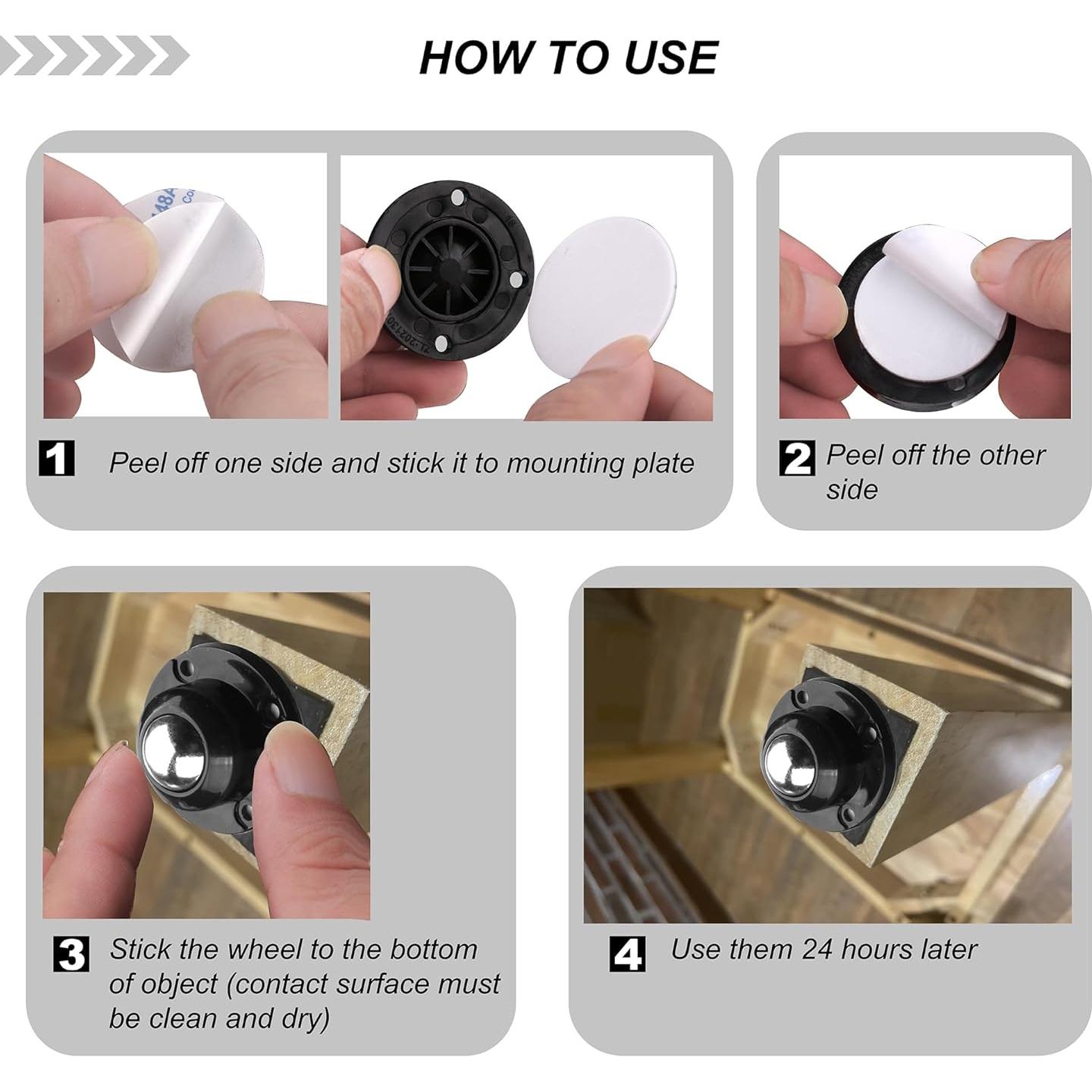 HOW TO USE

1 Peel off one side and stick it to mounting plate

2 Peel off the other side

3 Stick the wheel to the bottom of object (contact surface must be clean and dry)

4 Use them 24 hours later