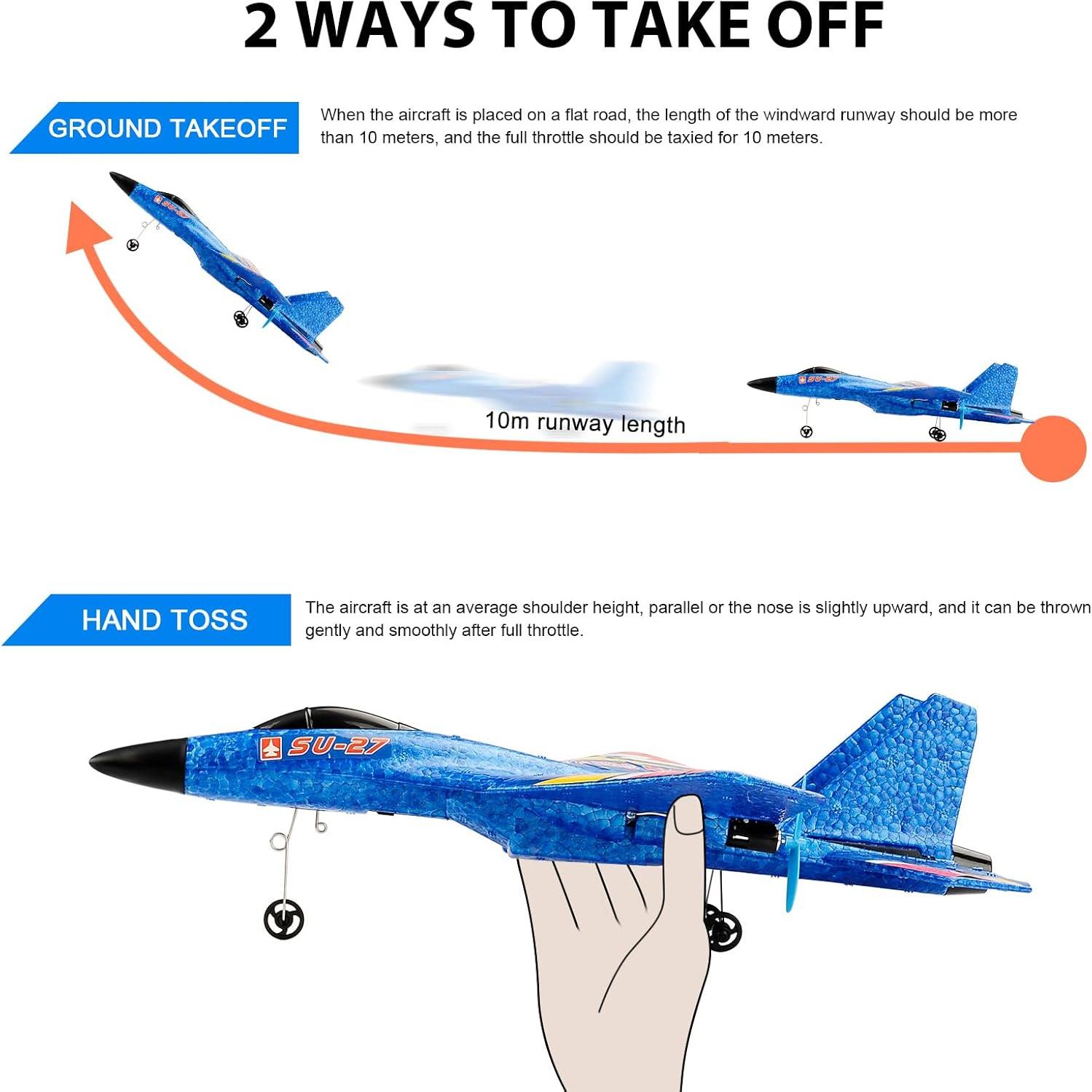 2 WAYS TO TAKE OFF

GROUND TAKEOFF

When the aircraft is placed on a flat road, the length of the windward runway should be more than 10 meters, and the full throttle should be taxied for 10 meters.

SU-27

10m runway length

SU-27

HAND TOSS

The aircraft is at an average shoulder height, parallel or the nose is slightly upward, and it can be thrown gently and smoothly after full throttle.

SU-27