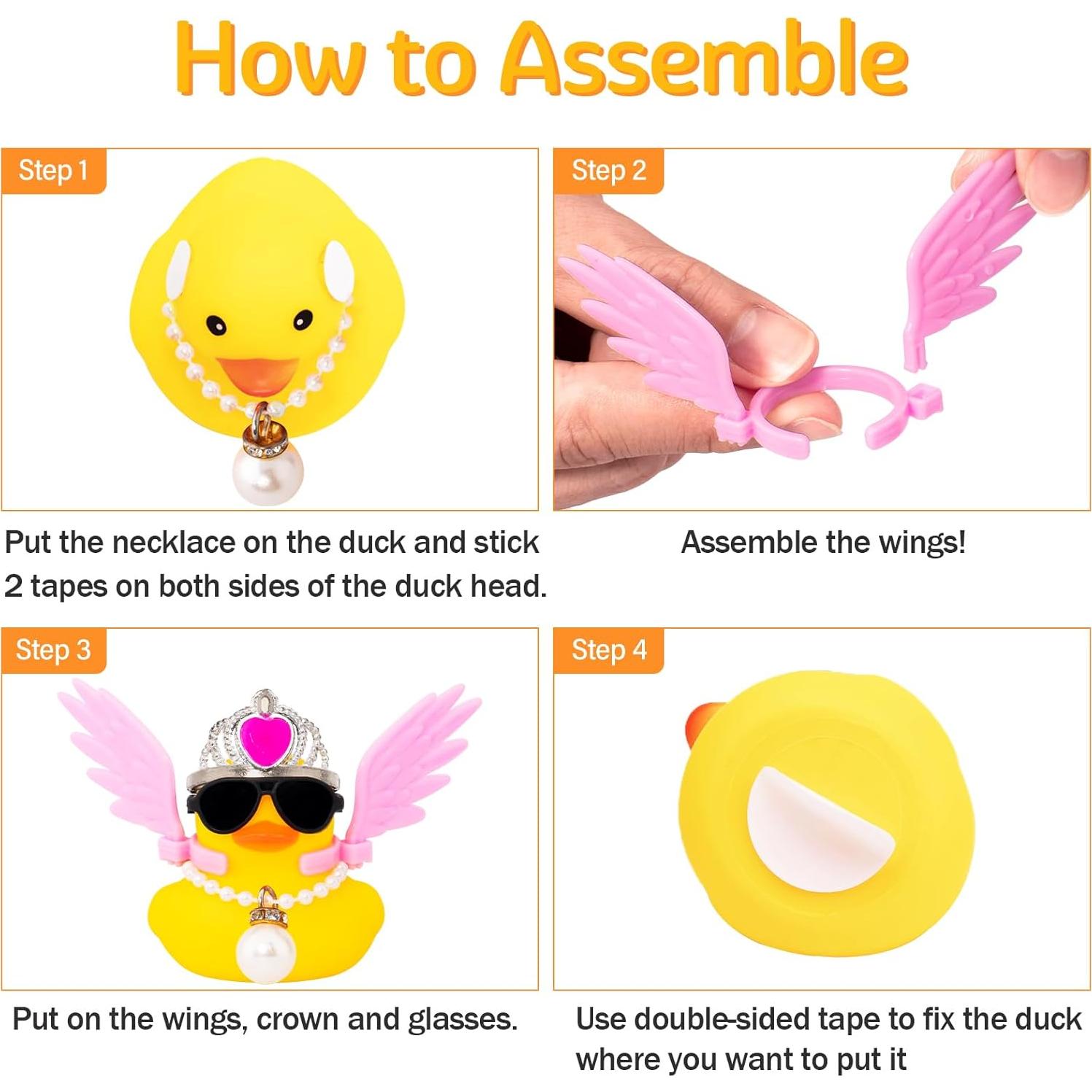 How to Assemble

Step 1

Put the necklace on the duck and stick 2 tapes on both sides of the duck head.

Step 2

Assemble the wings!

Step 3

Put on the wings, crown and glasses.

Step 4

Use double-sided tape to fix the duck where you want to put it